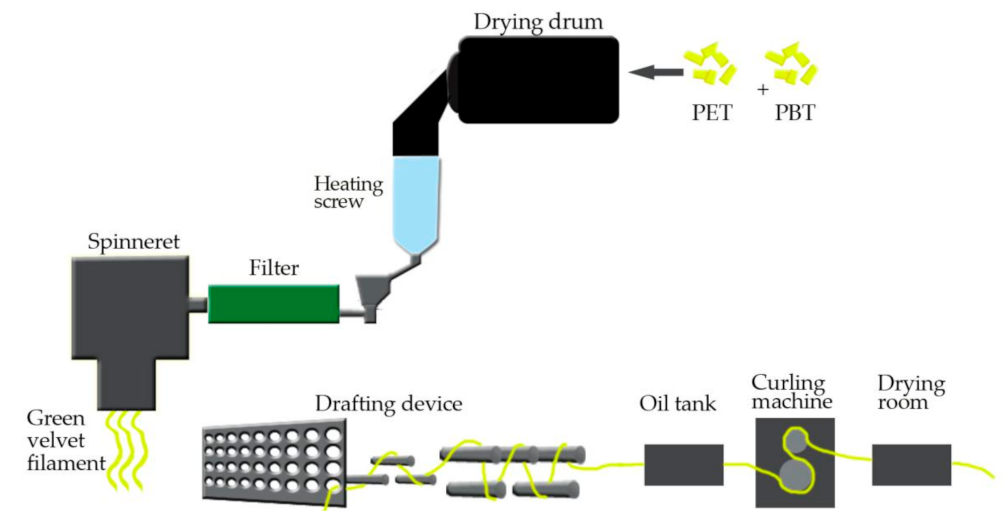 Drying drum

PET + PBT

Heating screw

Spinneret

Filter

Green velvet filament

Drafting device

Oil tank

Curling machine

Drying room