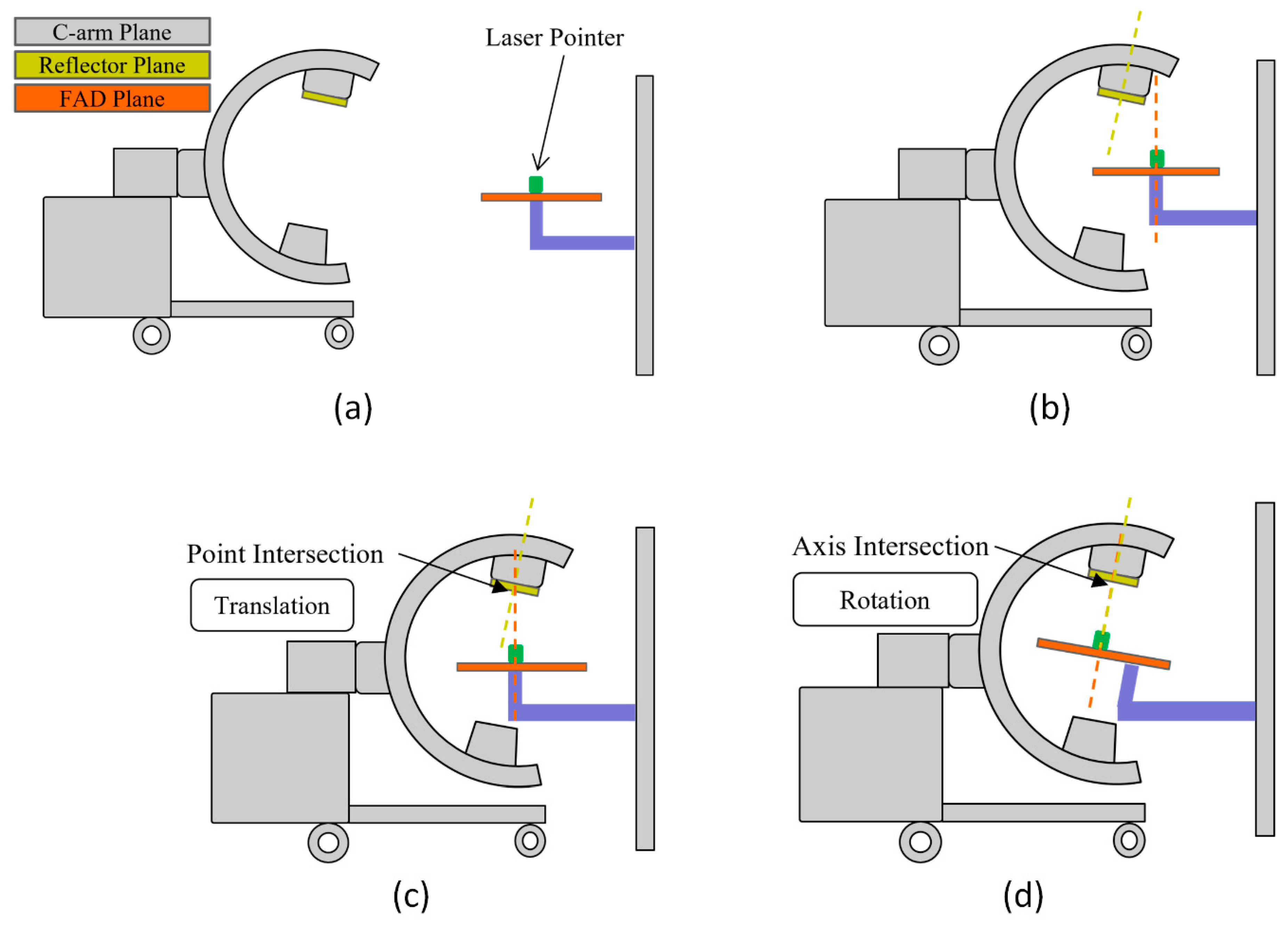 C-arm Plane
Reflector Plane
FAD Plane

Laser Pointer

(a)

(b)

Point Intersection

Translation

(c)

Axis Intersection

Rotation

(d)