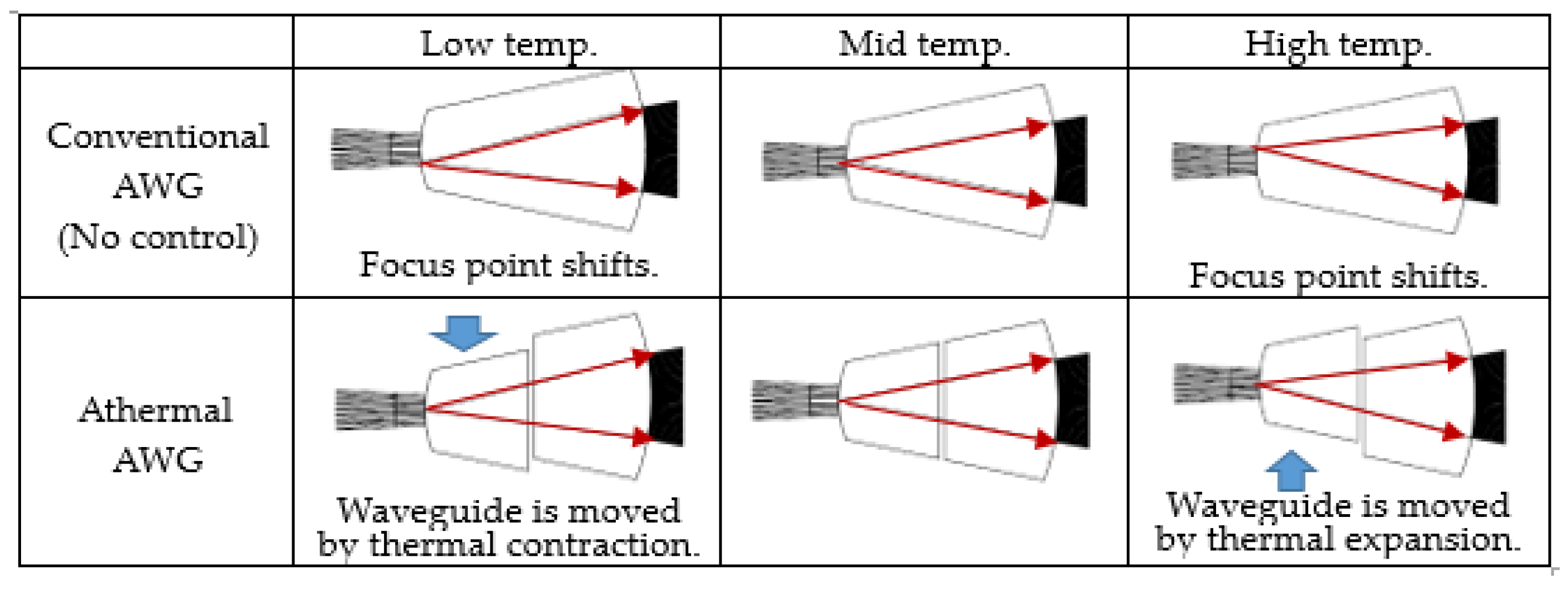 | | Low temp. | Mid temp. | High temp. |
|---|---|---|---|
| Conventional AWG (No control) | Focus point shifts. | | Focus point shifts. |
| Athermal AWG | Waveguide is moved by thermal contraction. | | Waveguide is moved by thermal expansion. |