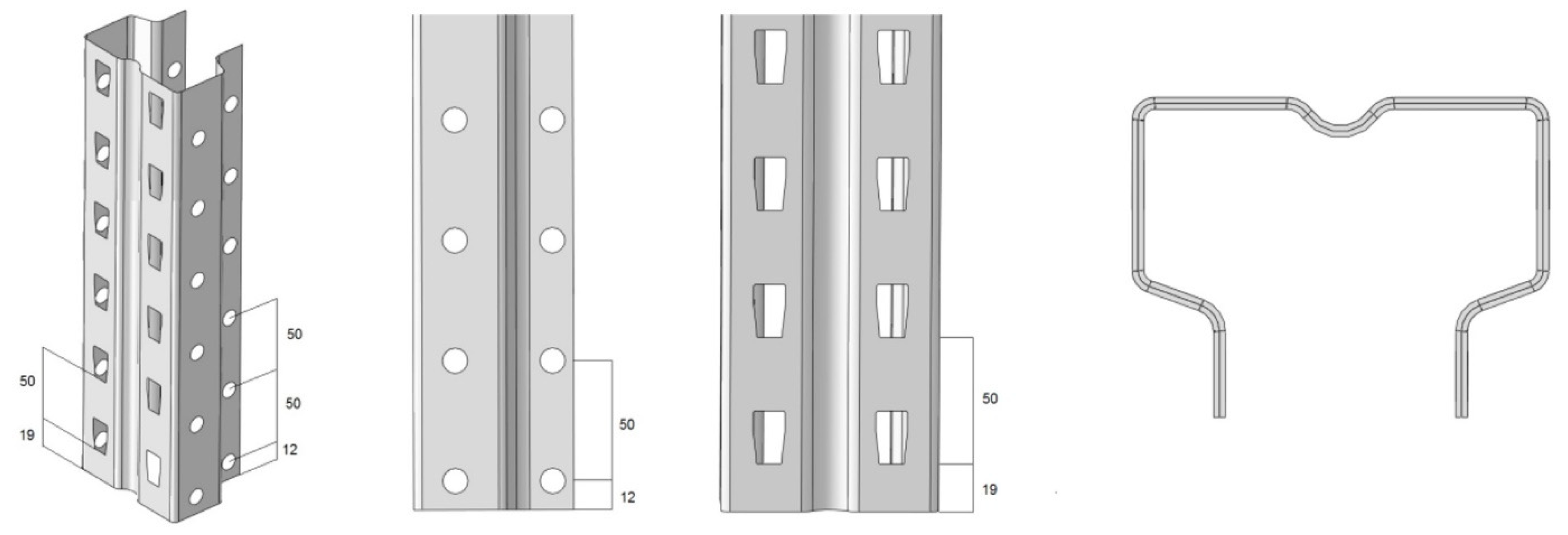 50
19
50
50
12
50
12
50
19