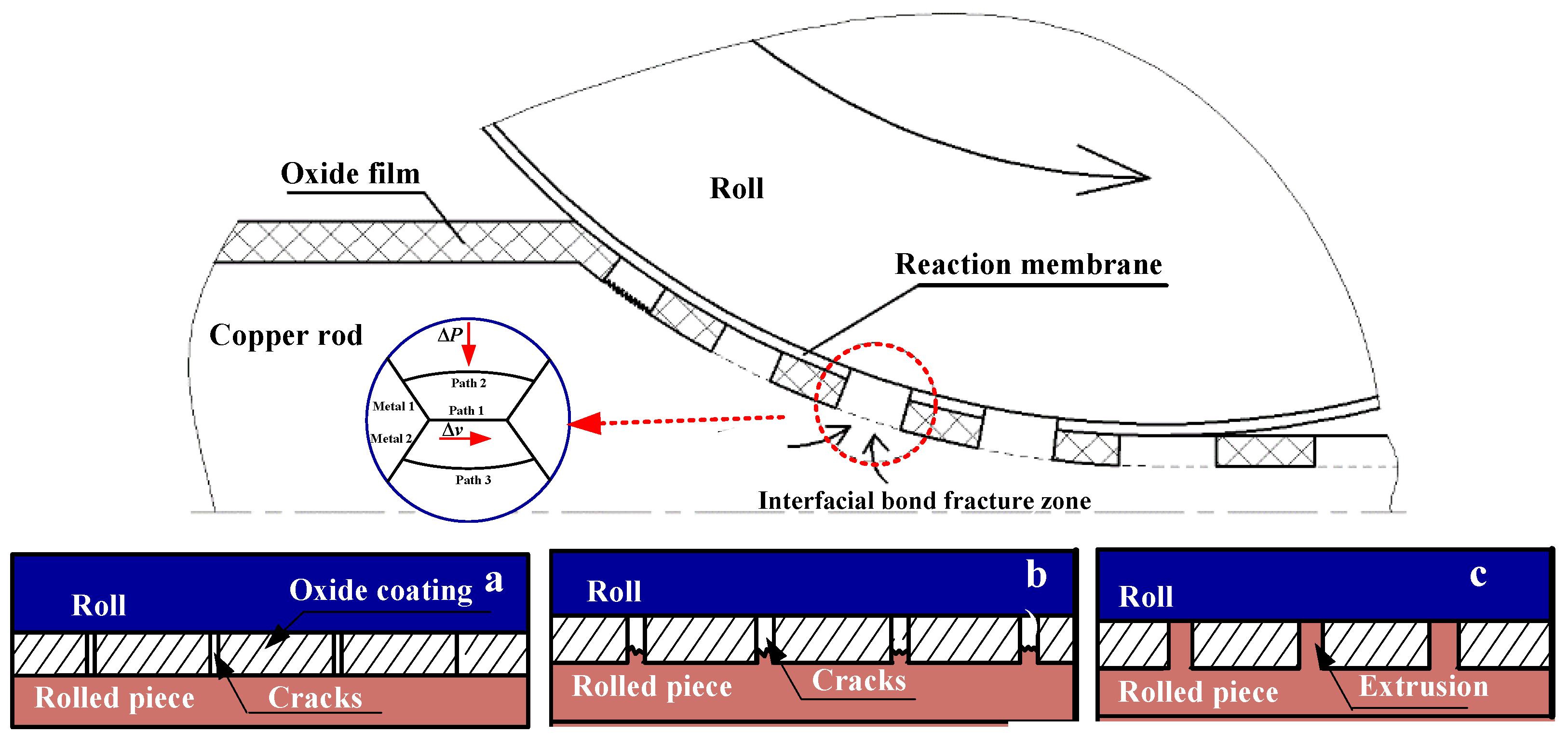 Oxide film

Roll

Reaction membrane

Copper rod

$\Delta P$

Path 2

Metal 1

Path 1

Metal 2

$\Delta v$

Path 3

Interfacial bond fracture zone

Roll

Oxide coating

a

Rolled piece

Cracks

Roll

b

Rolled piece

Cracks

Roll

c

Rolled piece

Extrusion