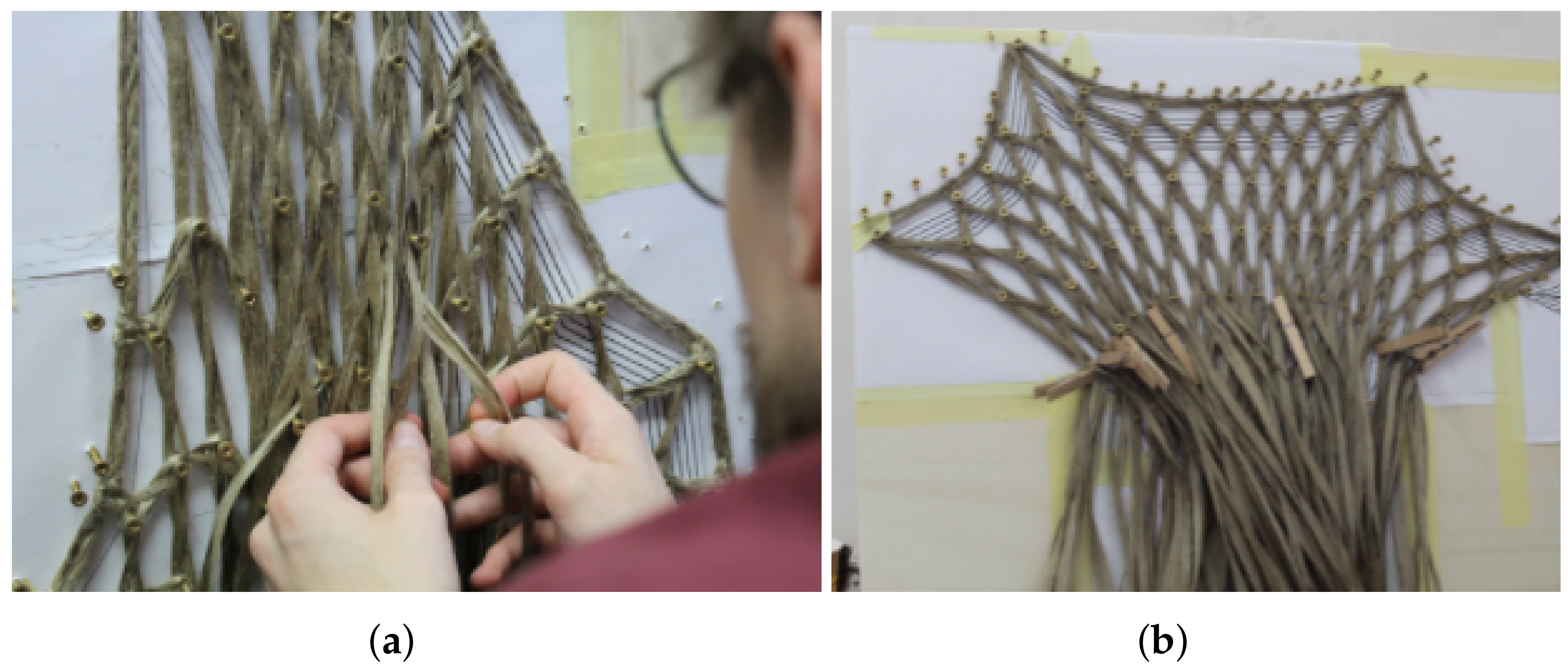 (a)

(b)