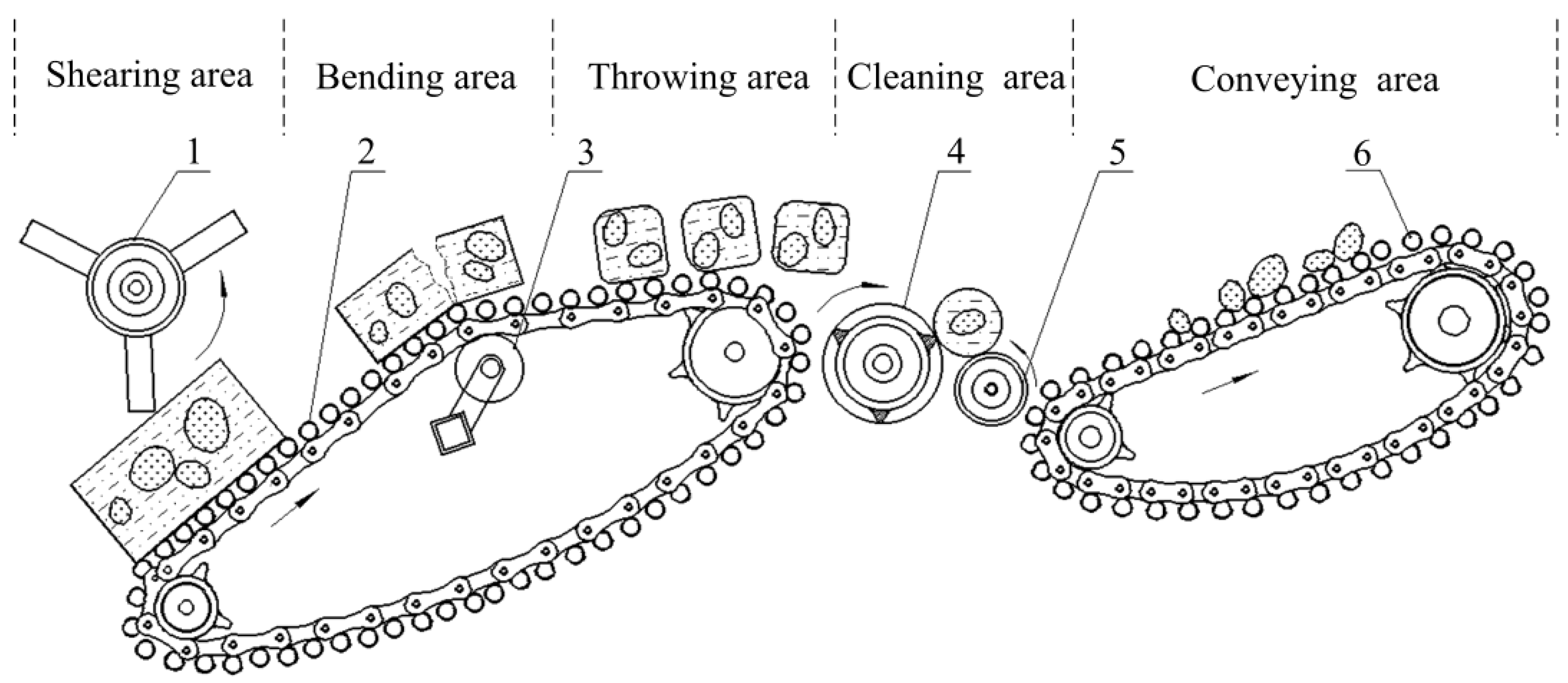 Shearing area
Bending area
Throwing area
Cleaning area
Conveying area

1
2
3
4
5
6