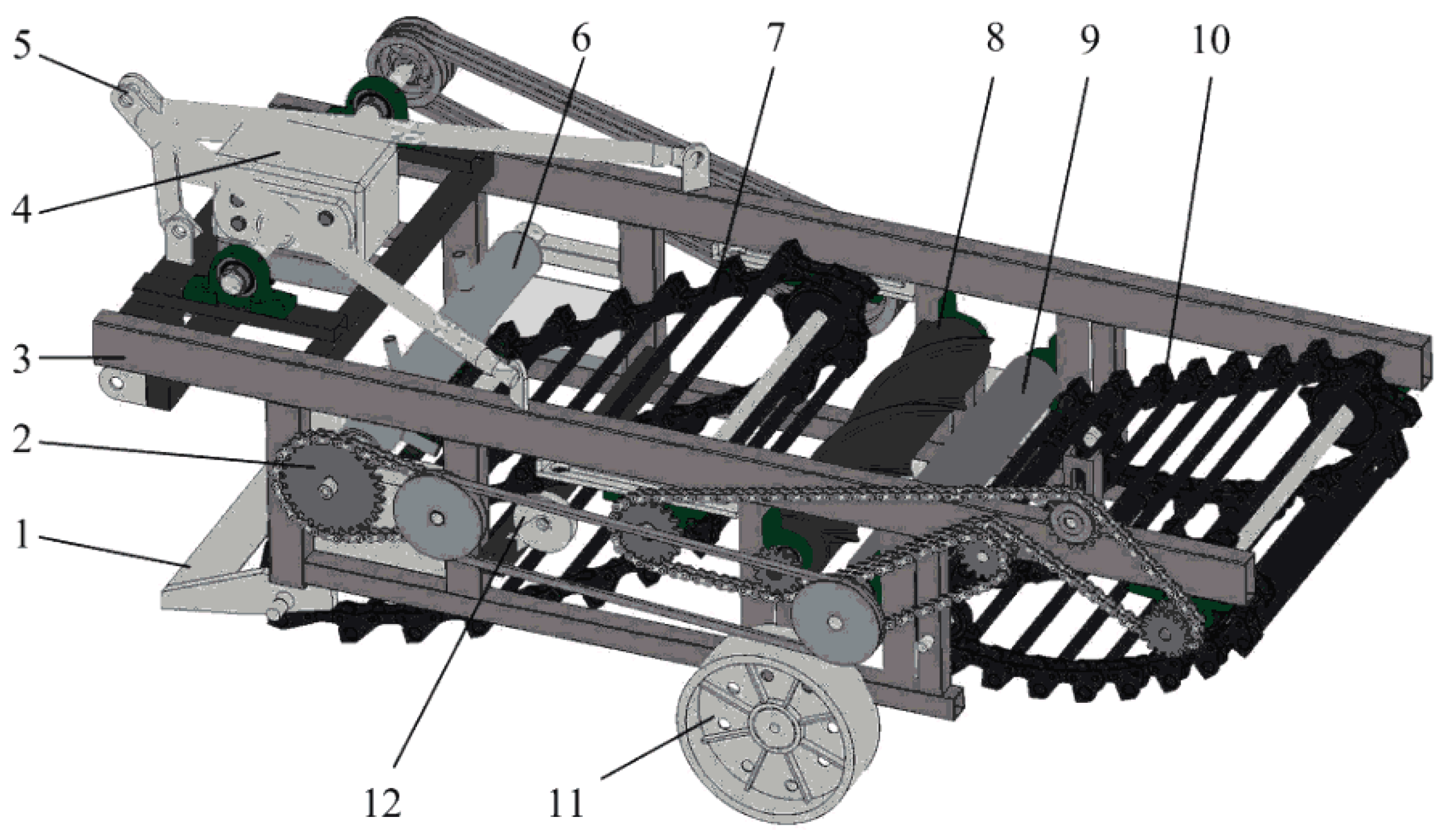 5
6
7
8
9
10
4
3
2
1
12
11