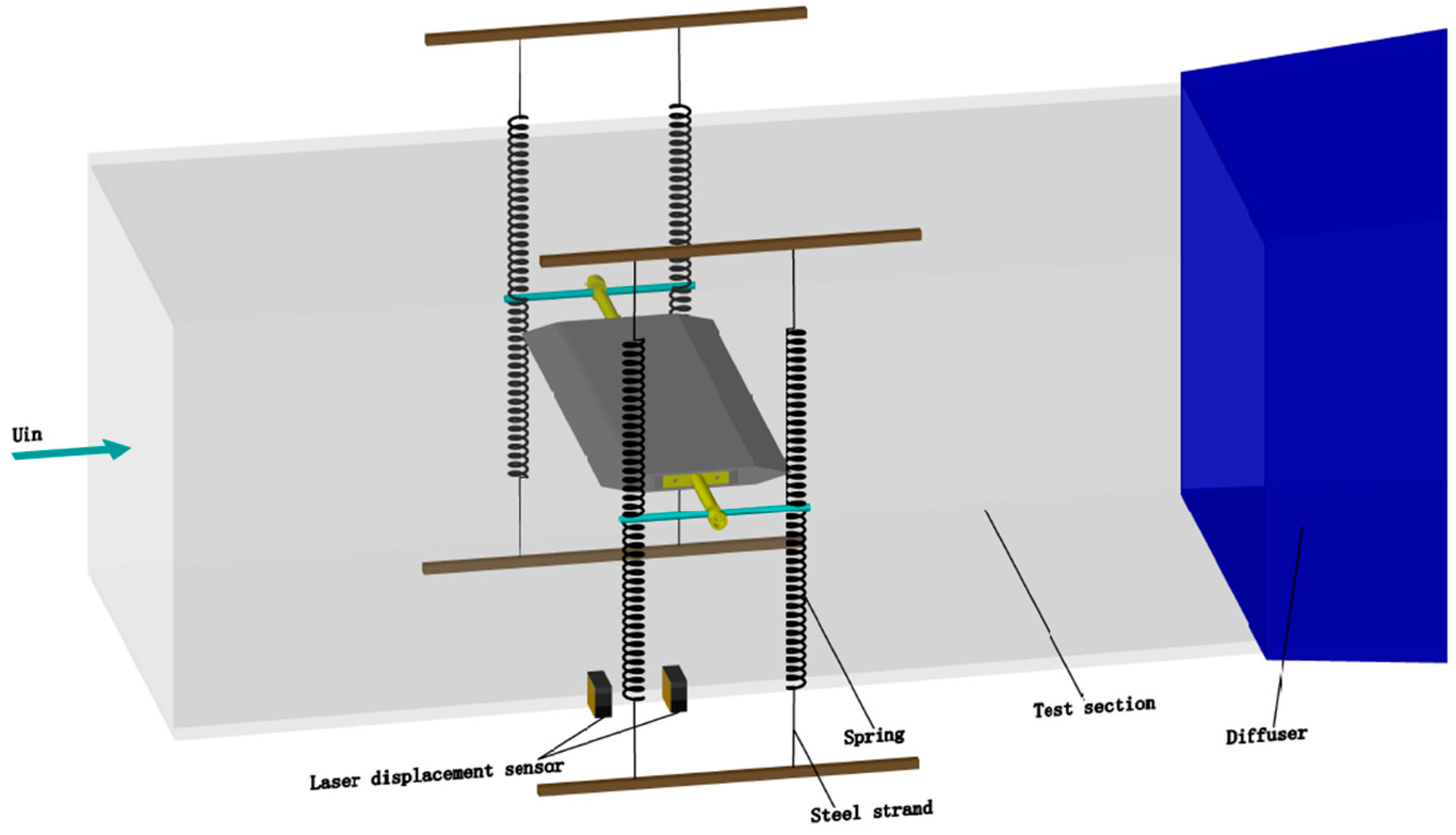 Uin

Laser displacement sensor

Spring

Steel strand

Test section

Diffuser