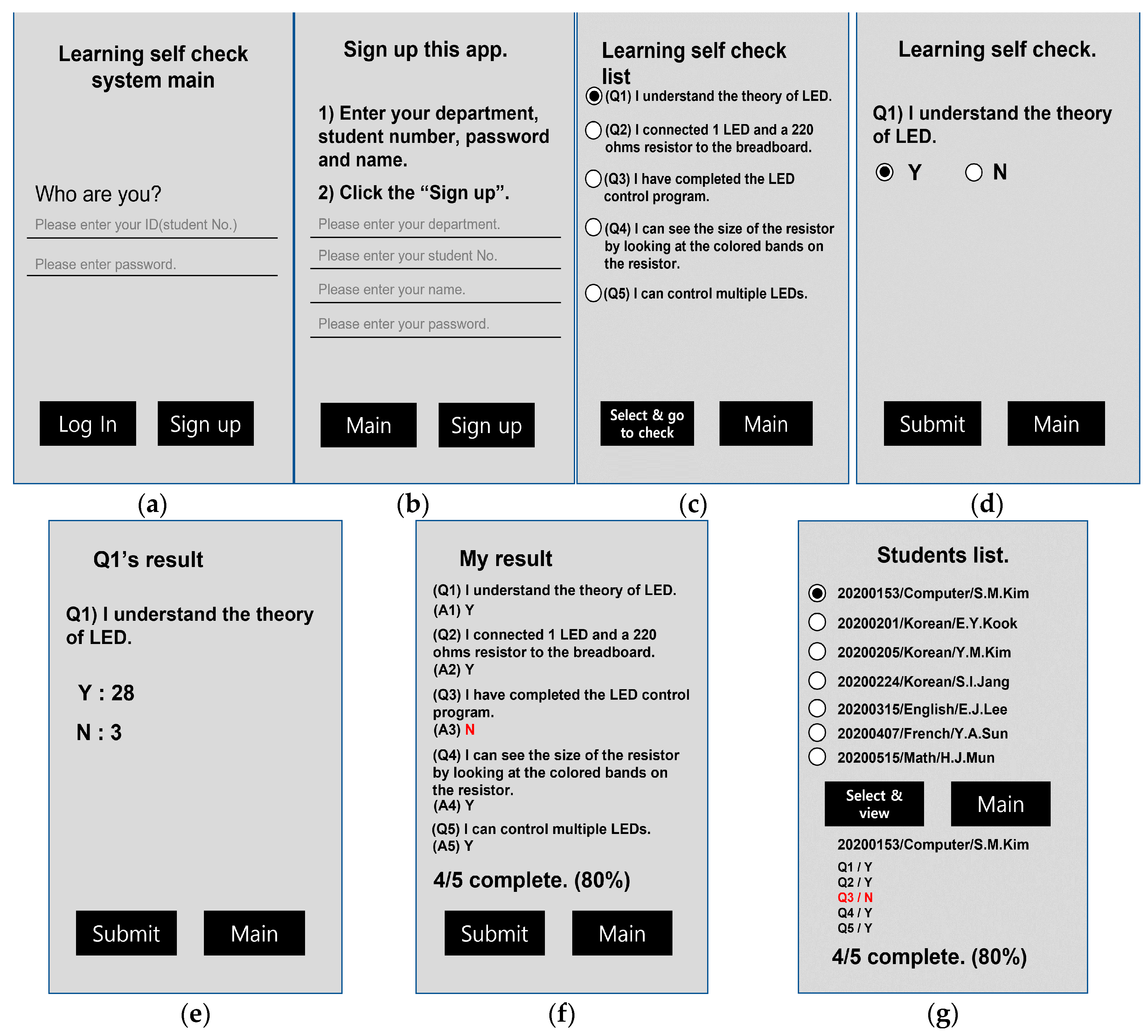 Learning self check system main

Who are you?

Please enter your ID(student No.)

Please enter password.

Log In

Sign up

(a)

Sign up this app.

1) Enter your department, student number, password and name.

2) Click the “Sign up”.

Please enter your department.

Please enter your student No.

Please enter your name.

Please enter your password.

Main

Sign up

(b)

Learning self check list

(Q1) I understand the theory of LED.

(Q2) I connected 1 LED and a 220 ohms resistor to the breadboard.

(Q3) I have completed the LED control program.

(Q4) I can see the size of the resistor by looking at the colored bands on the resistor.

(Q5) I can control multiple LEDs.

Select & go to check

Main

(c)

Learning self check.

Q1) I understand the theory of LED.

Y N

Submit

Main

(d)

Q1’s result

Q1) I understand the theory of LED.

Y : 28

N : 3

Submit

Main

(e)

My result

(Q1) I understand the theory of LED.
(A1) Y

(Q2) I connected 1 LED and a 220 ohms resistor to the breadboard.
(A2) Y

(Q3) I have completed the LED control program.
(A3) N

(Q4) I can see the size of the resistor by looking at the colored bands on the resistor.
(A4) Y

(Q5) I can control multiple LEDs.
(A5) Y

4/5 complete. (80%)

Submit

Main

(f)

Students list.

20200153/Computer/S.M.Kim

20200201/Korean/E.Y.Kook

20200205/Korean/Y.M.Kim

20200224/Korean/S.I.Jang

20200315/English/E.J.Lee

20200407/French/Y.A.Sun

20200515/Math/H.J.Mun

Select & view

Main

20200153/Computer/S.M.Kim

Q1 / Y
Q2 / Y
Q3 / N
Q4 / Y
Q5 / Y

4/5 complete. (80%)

(g)