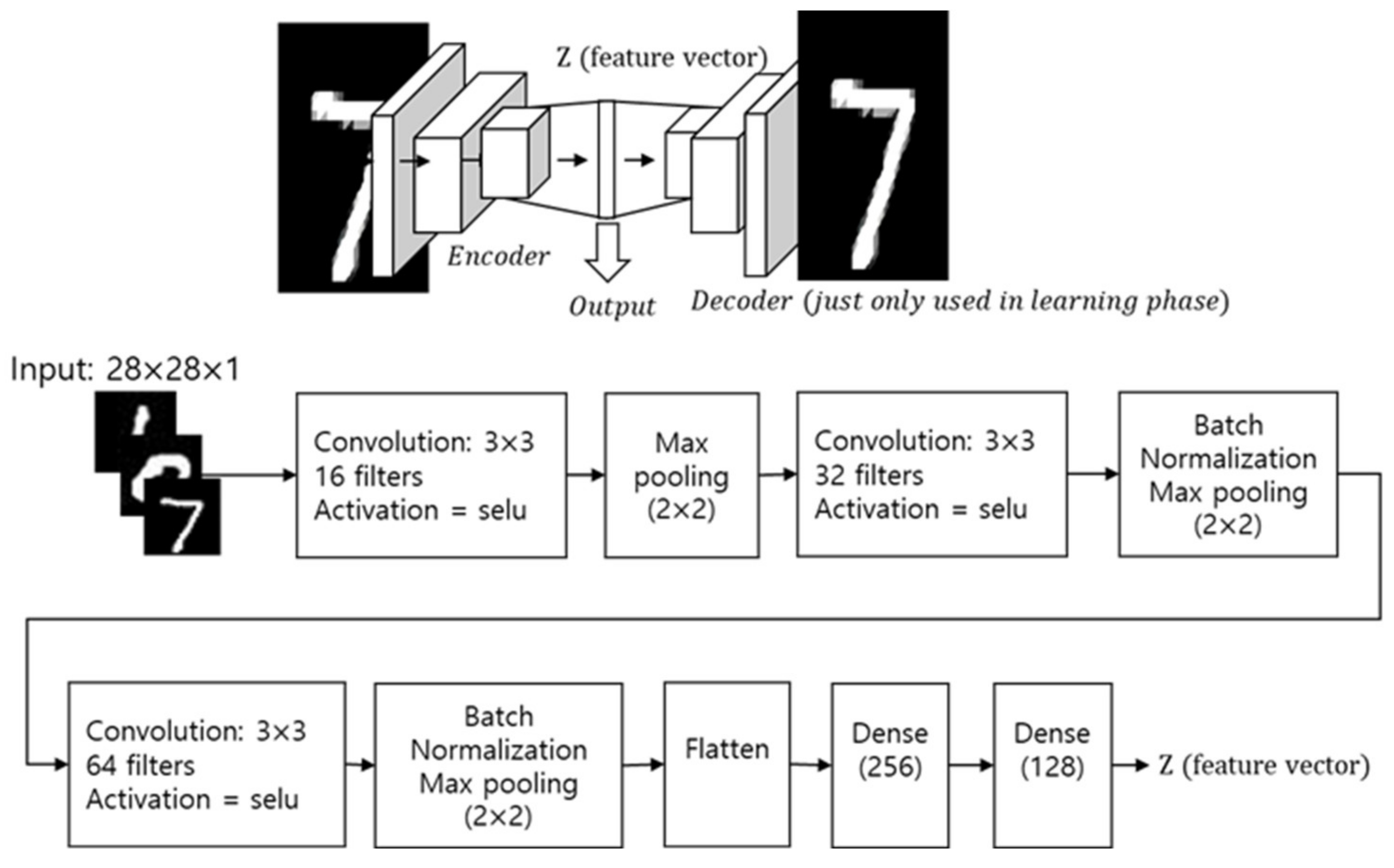 Z (feature vector)

Encoder

Output

Decoder (just only used in learning phase)

Input: 28×28×1

Convolution: 3×3
16 filters
Activation = selu

Max pooling (2×2)

Convolution: 3×3
32 filters
Activation = selu

Batch Normalization
Max pooling (2×2)

Convolution: 3×3
64 filters
Activation = selu

Batch Normalization
Max pooling (2×2)

Flatten

Dense (256)

Dense (128)

Z (feature vector)