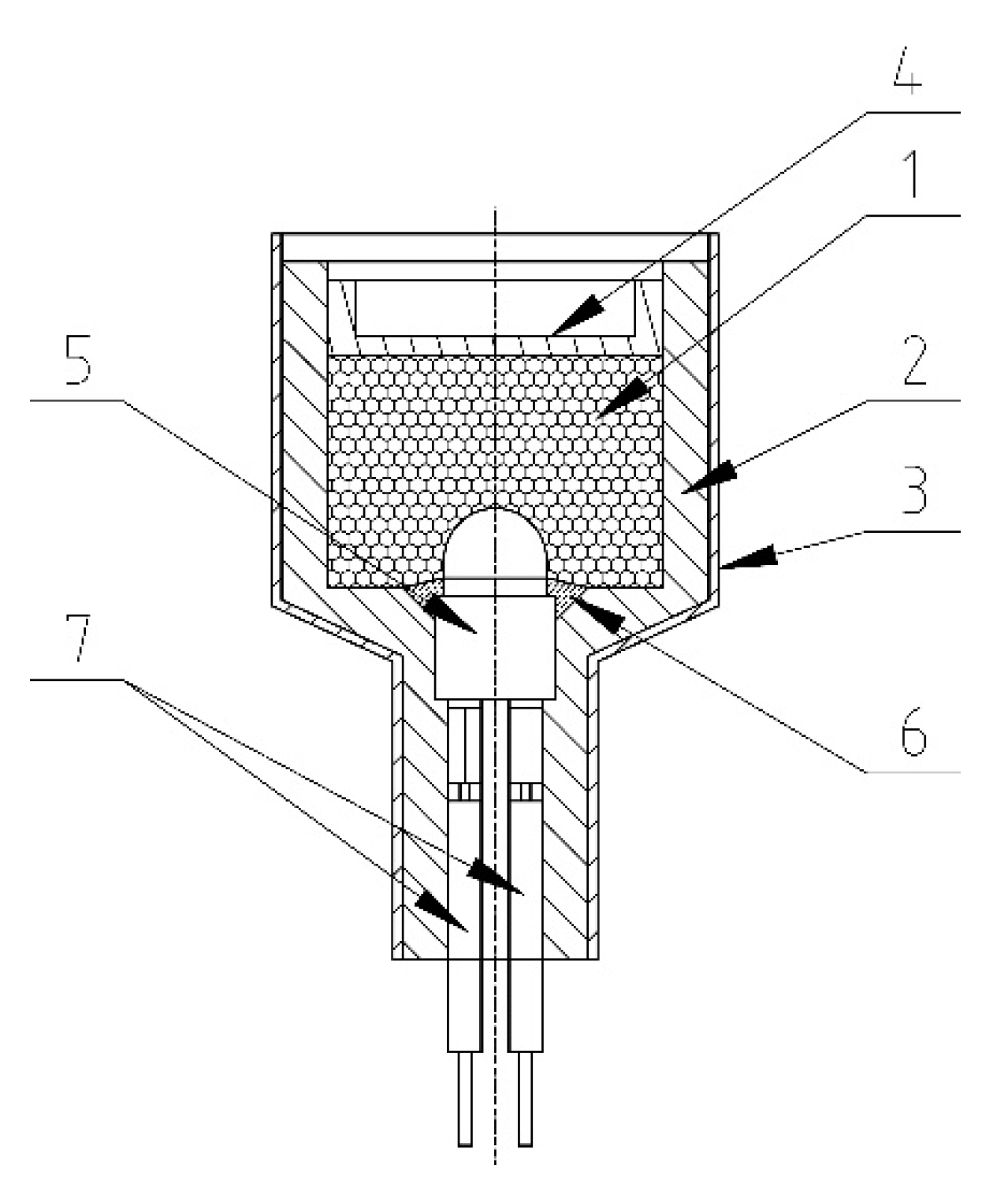 4
1
5
2
3
7
6