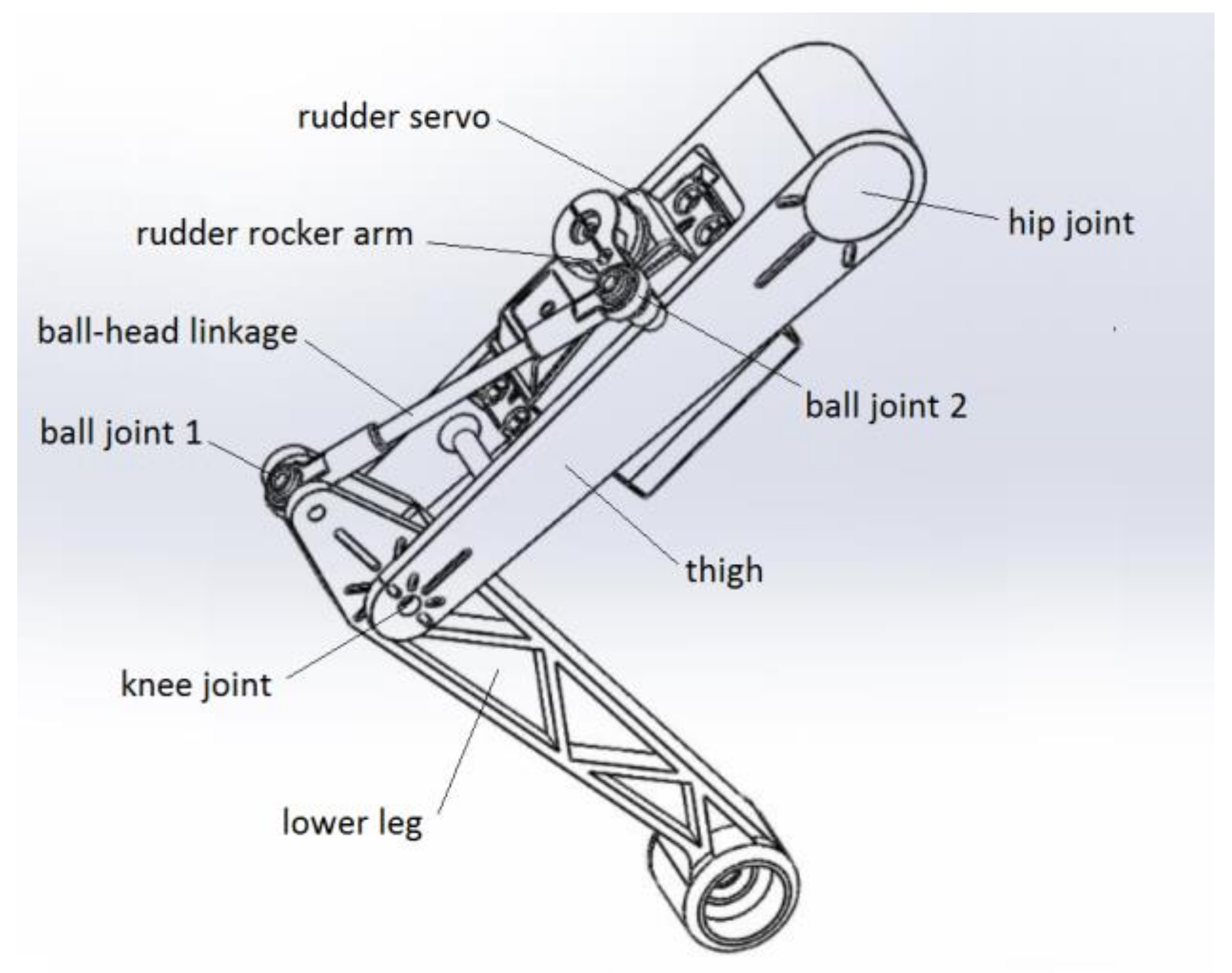 rudder servo

hip joint

rudder rocker arm

ball-head linkage

ball joint 2

ball joint 1

thigh

knee joint

lower leg