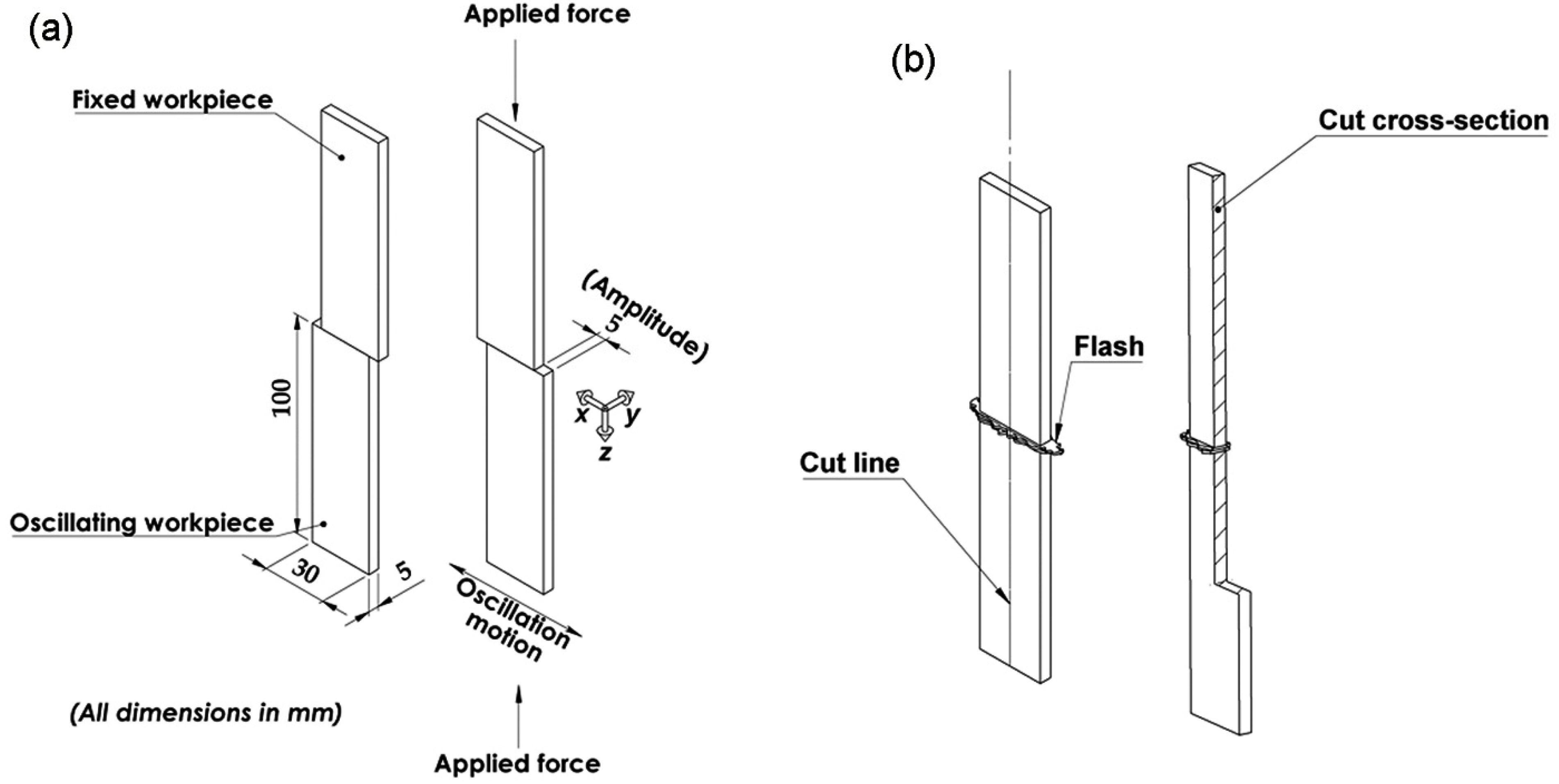 (a)

Applied force

Fixed workpiece

(Amplitude)

5

100

x y z

Oscillating workpiece

30

5

Oscillation motion

(All dimensions in mm)

Applied force

(b)

Cut cross-section

Flash

Cut line