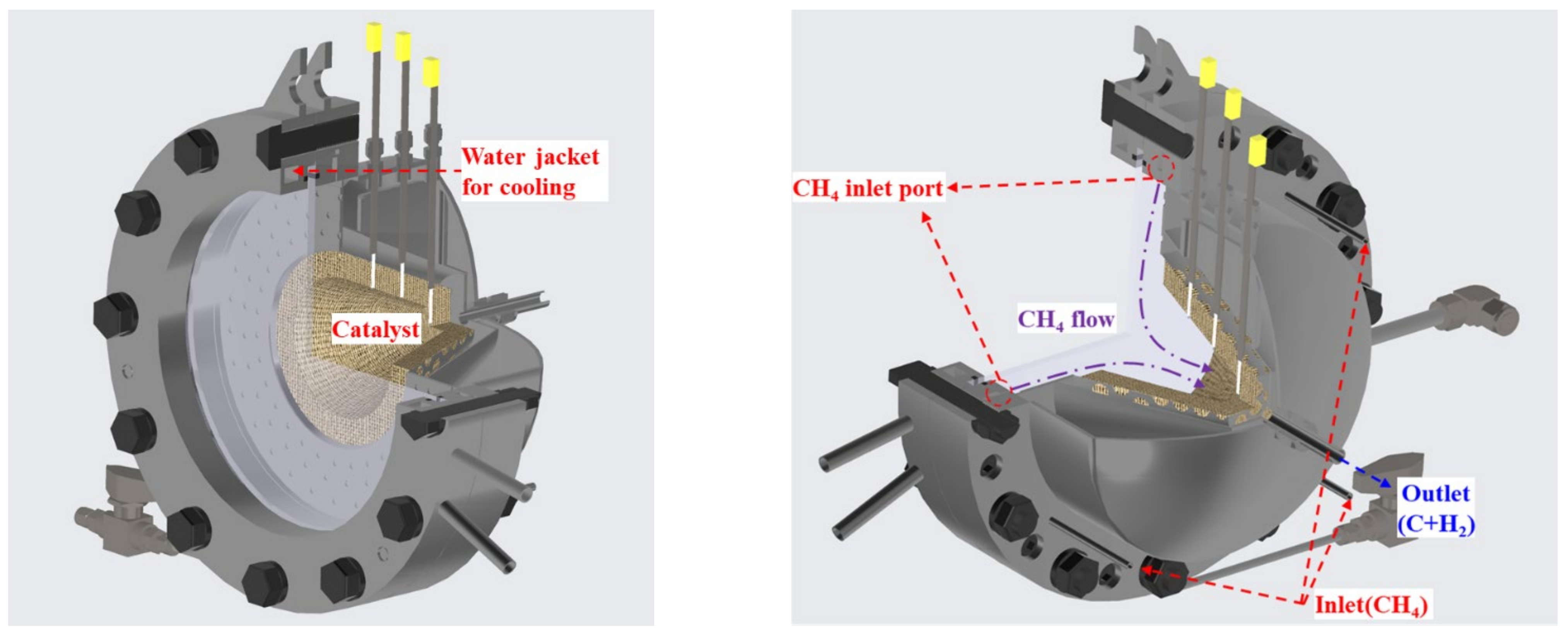 Water jacket for cooling

Catalyst

$CH_4$ inlet port

$CH_4$ flow

Outlet ($C+H_2$)

Inlet($CH_4$)