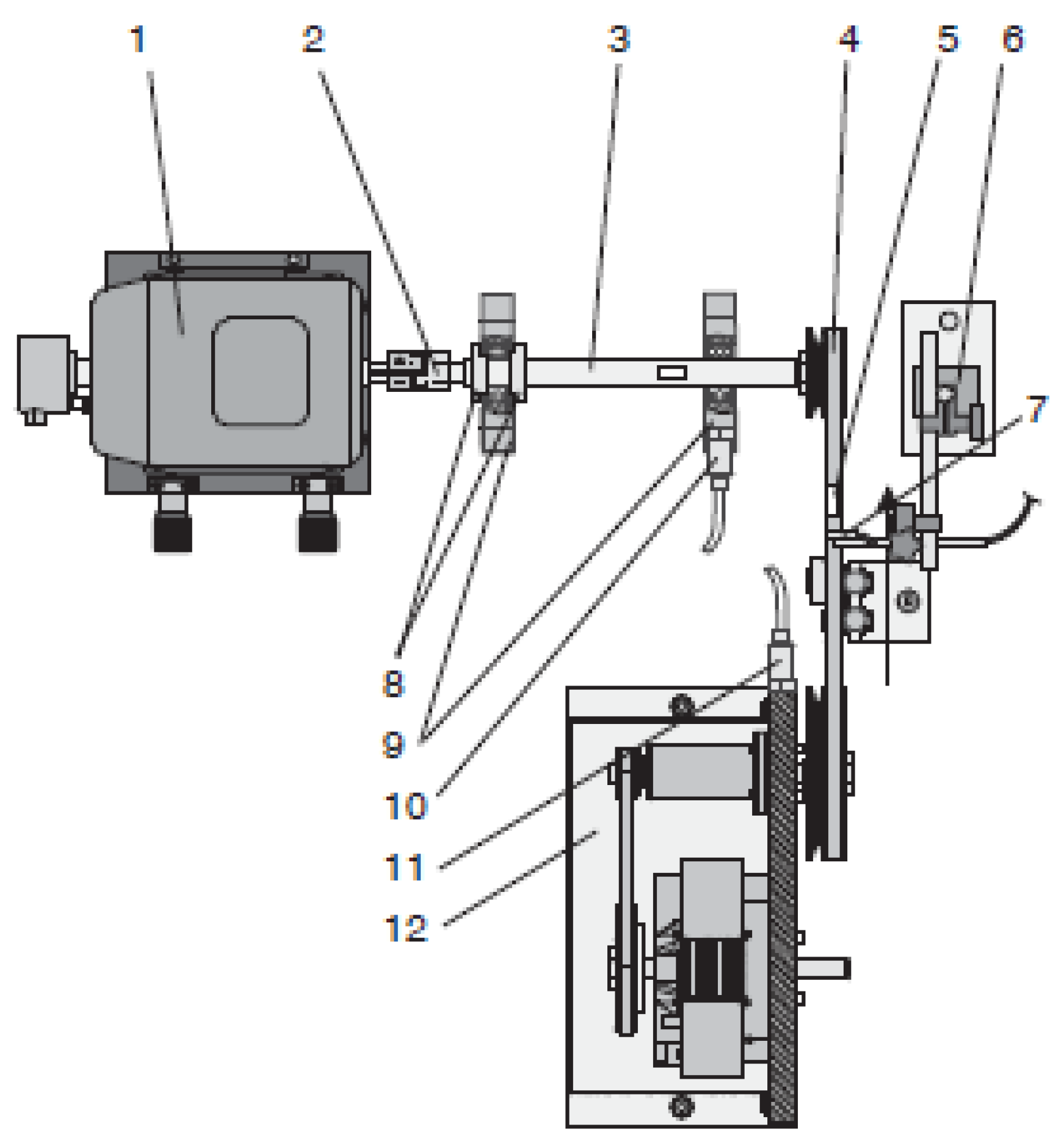 1
2
3
4
5
6
7
8
9
10
11
12