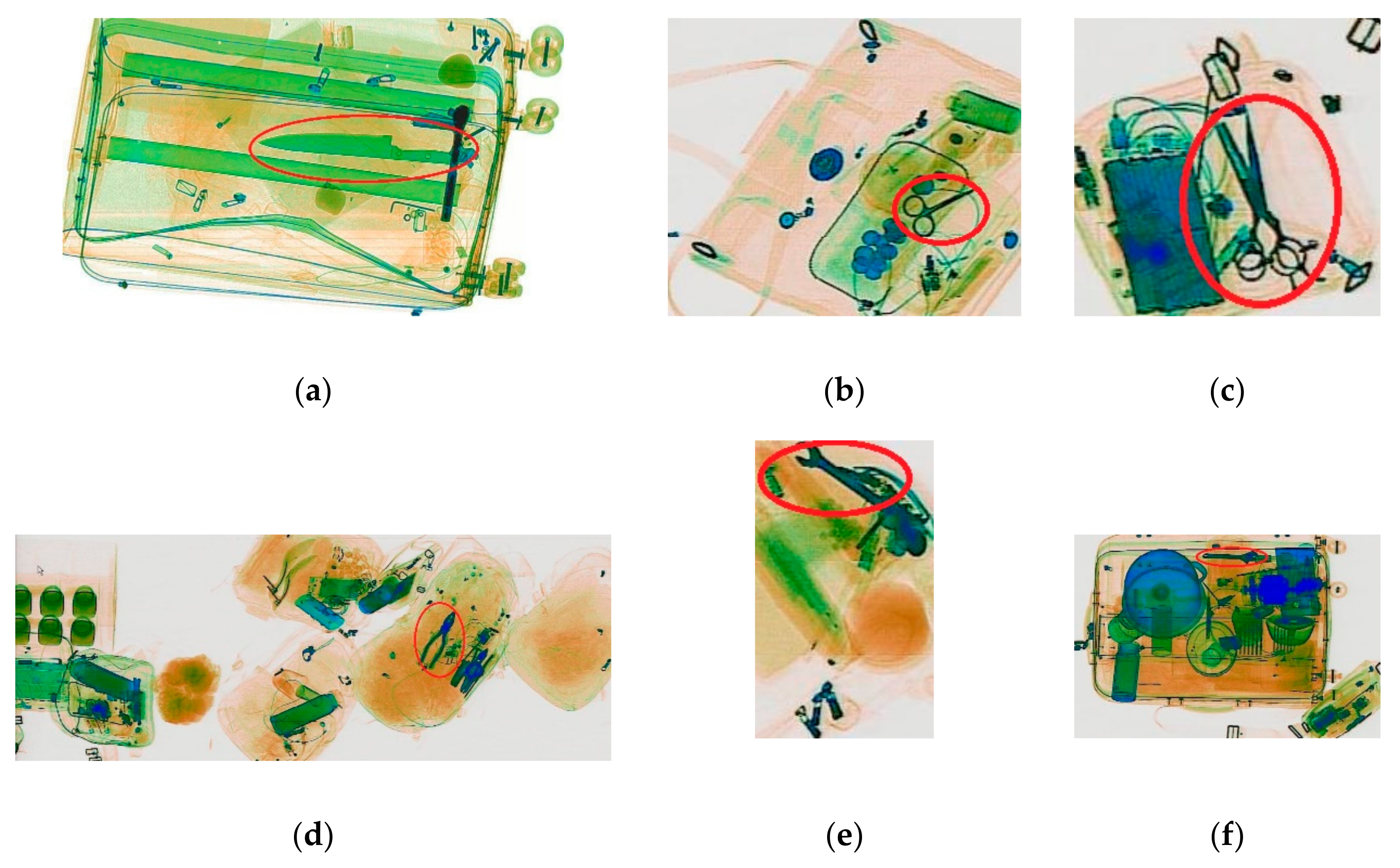 (a)

(b)

(c)

(d)

(e)

(f)