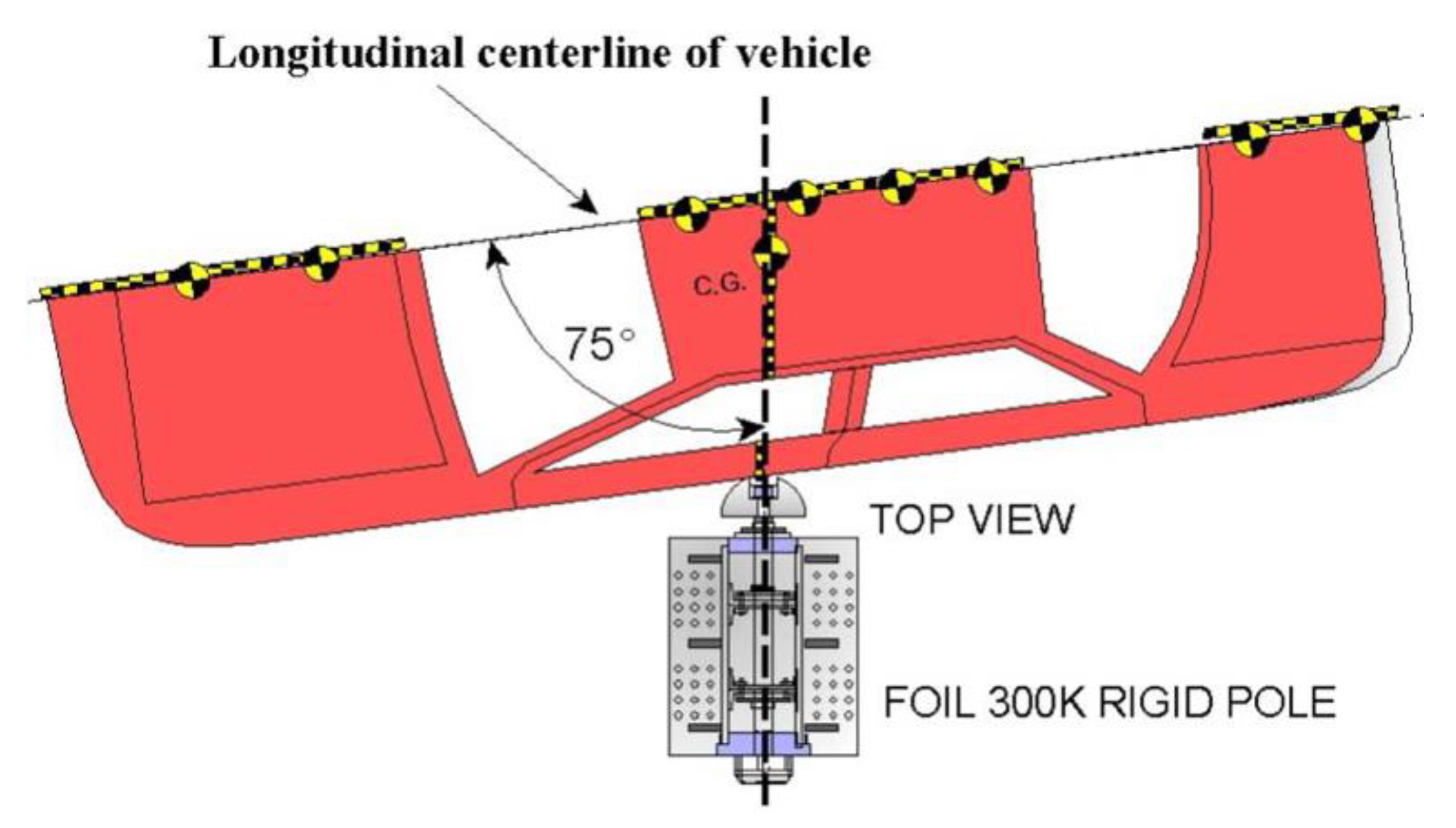 Longitudinal centerline of vehicle

C.G.

75°

TOP VIEW

FOIL 300K RIGID POLE