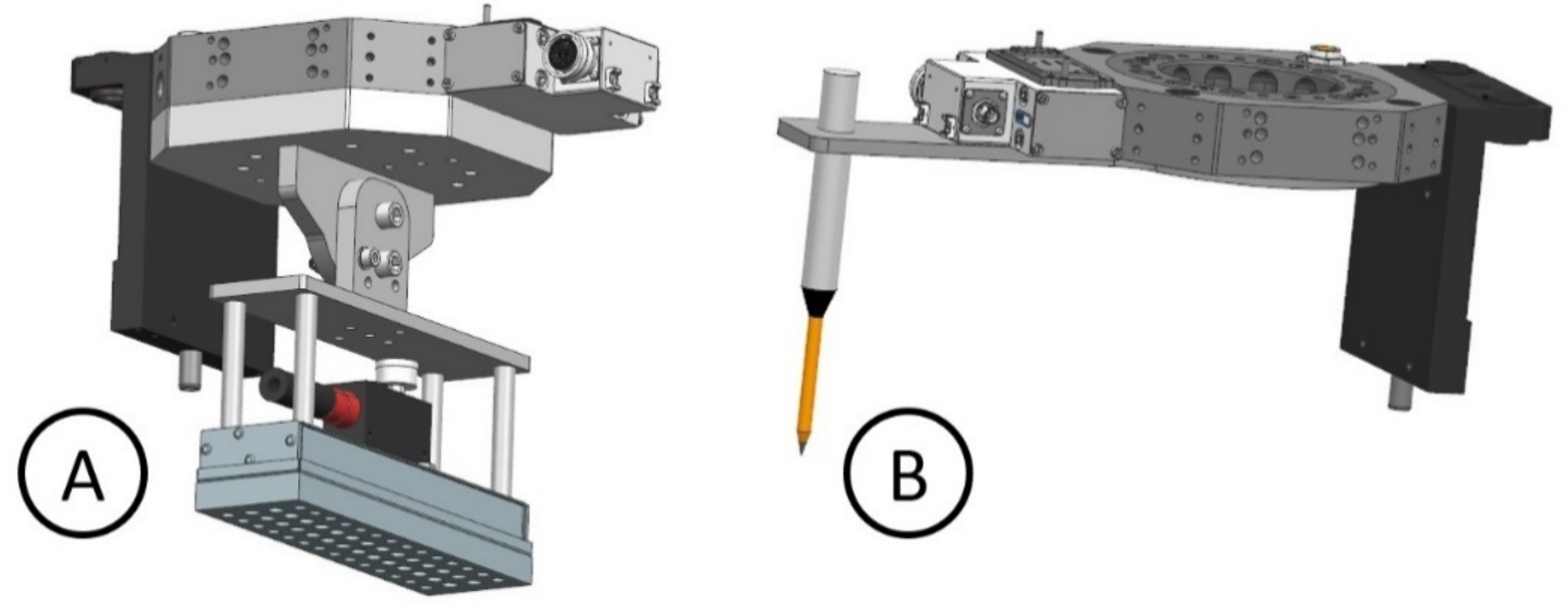 A

B