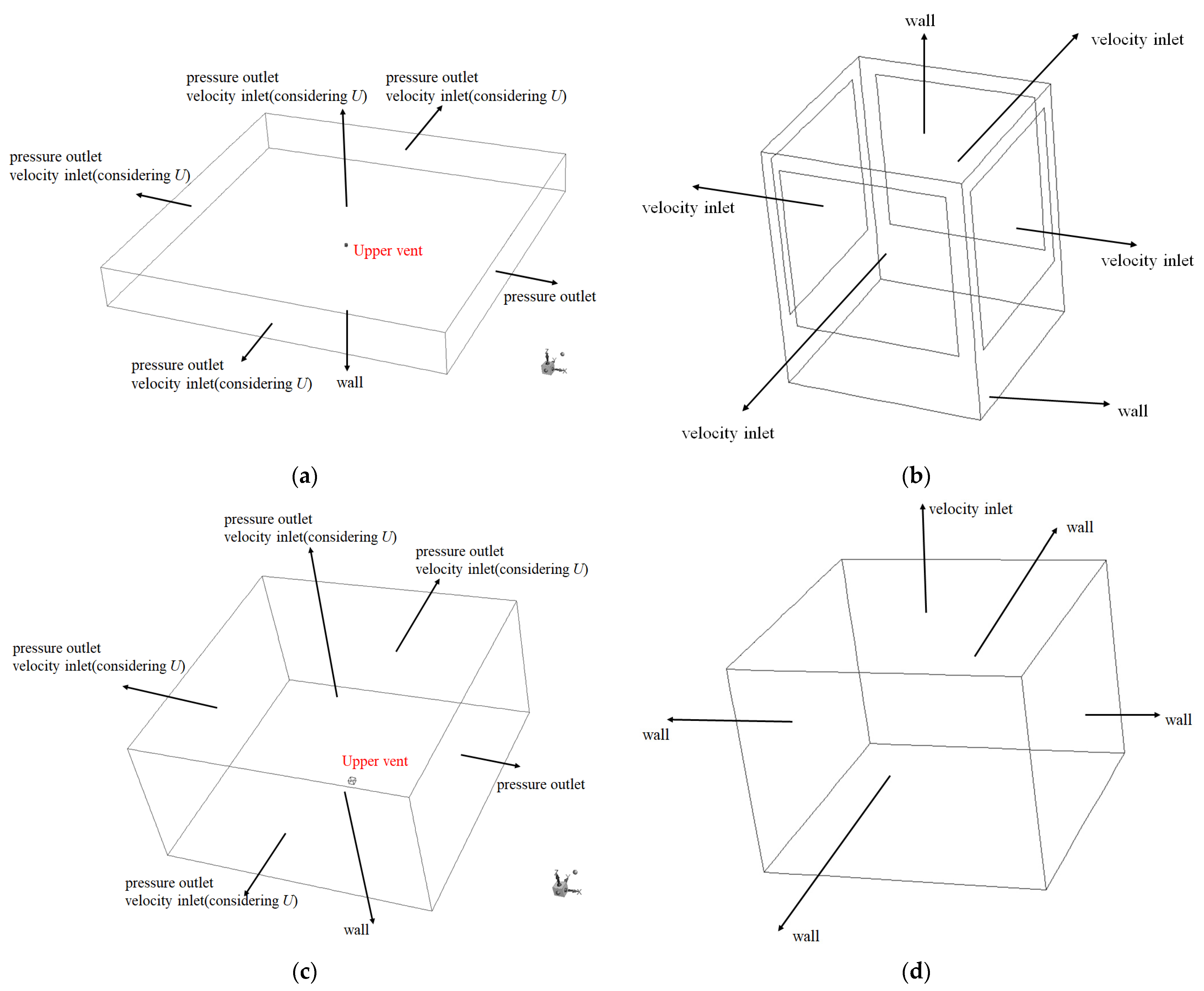 pressure outlet
velocity inlet(considering $U$)

pressure outlet
velocity inlet(considering $U$)

pressure outlet
velocity inlet(considering $U$)

Upper vent

pressure outlet

pressure outlet
velocity inlet(considering $U$)

wall

(a)

wall

velocity inlet

velocity inlet

velocity inlet

velocity inlet

wall

(b)

pressure outlet
velocity inlet(considering $U$)

pressure outlet
velocity inlet(considering $U$)

pressure outlet
velocity inlet(considering $U$)

Upper vent

pressure outlet

pressure outlet
velocity inlet(considering $U$)

wall

(c)

velocity inlet

wall

wall

wall

wall

(d)