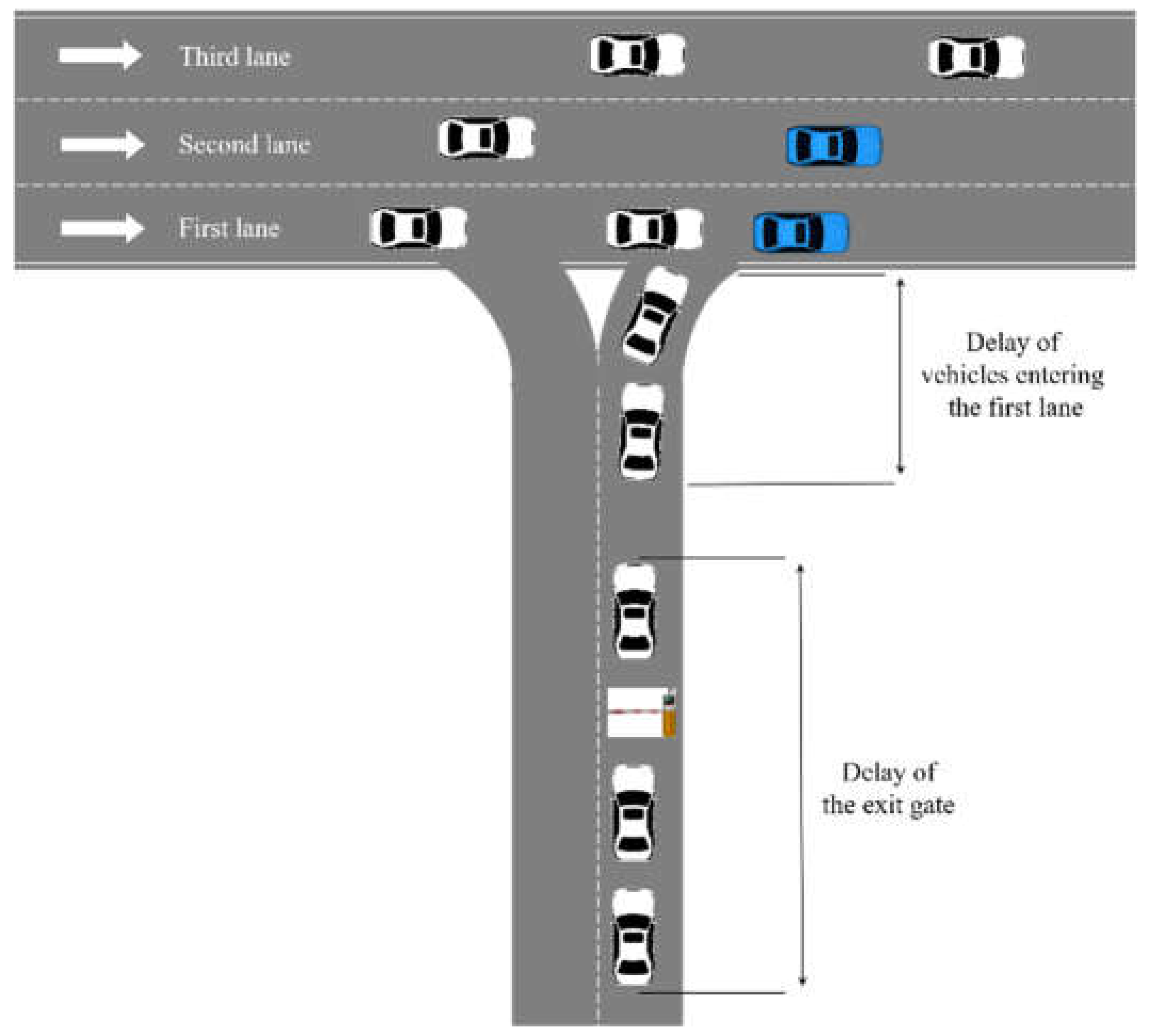 Third lane

Second lane

First lane

Delay of vehicles entering the first lane

Delay of the exit gate