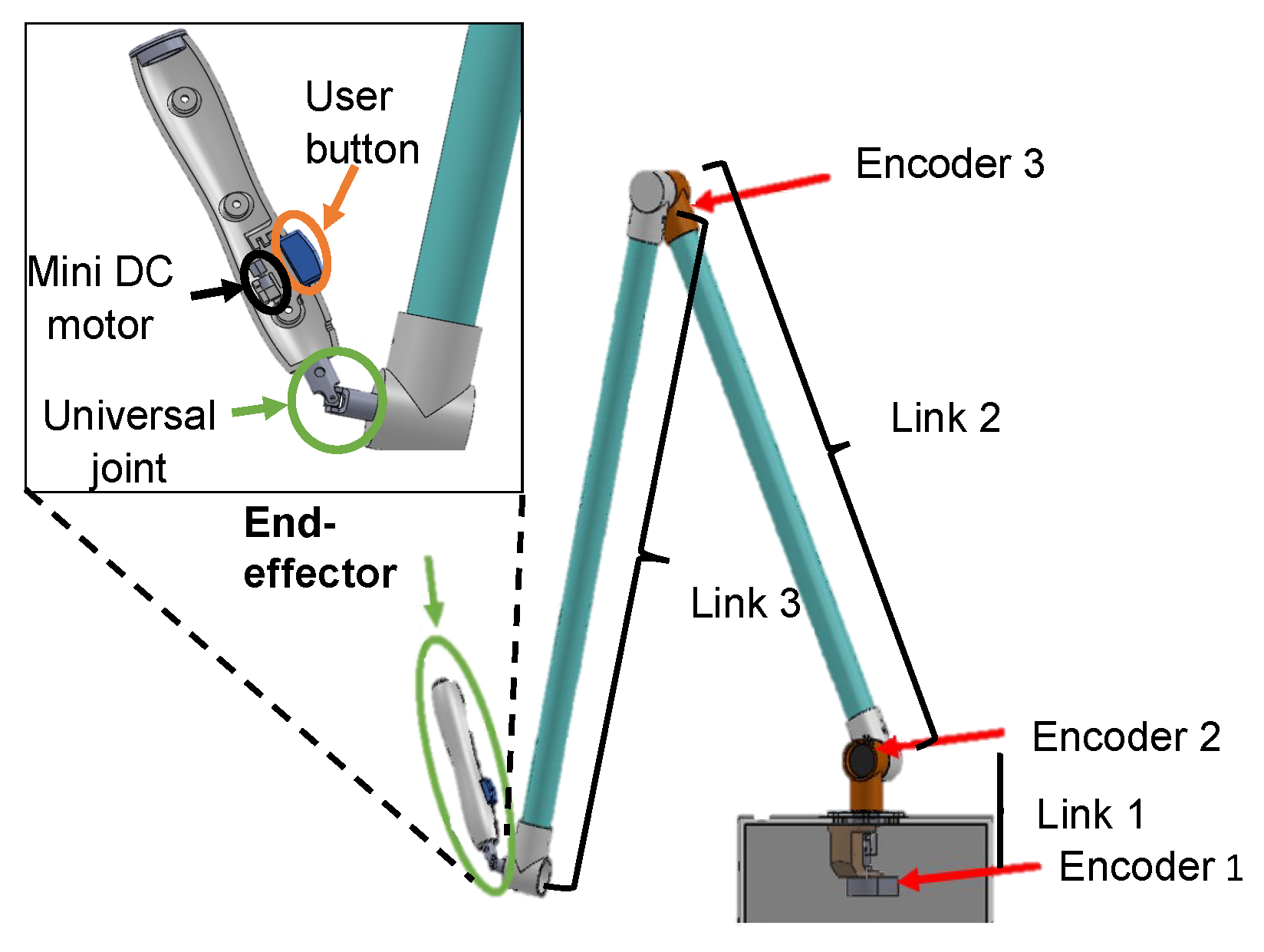 User button

Mini DC motor

Universal joint

End-effector

Encoder 3

Link 2

Link 3

Encoder 2

Link 1

Encoder 1