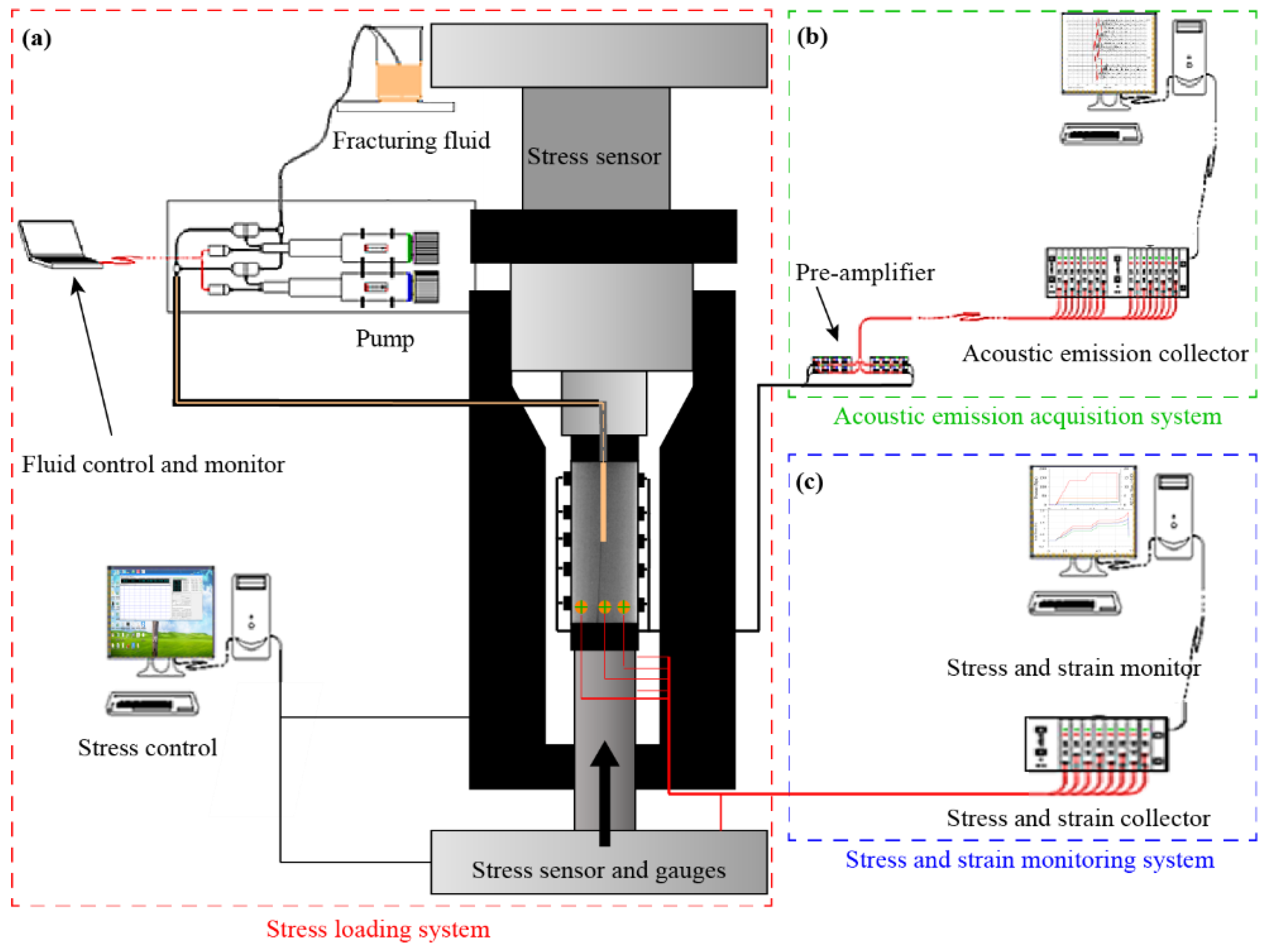 (a)

Fracturing fluid

Stress sensor

Pump

Fluid control and monitor

Stress control

Stress sensor and gauges

Stress loading system

(b)

Pre-amplifier

Acoustic emission collector

Acoustic emission acquisition system

(c)

Stress and strain monitor

Stress and strain collector

Stress and strain monitoring system