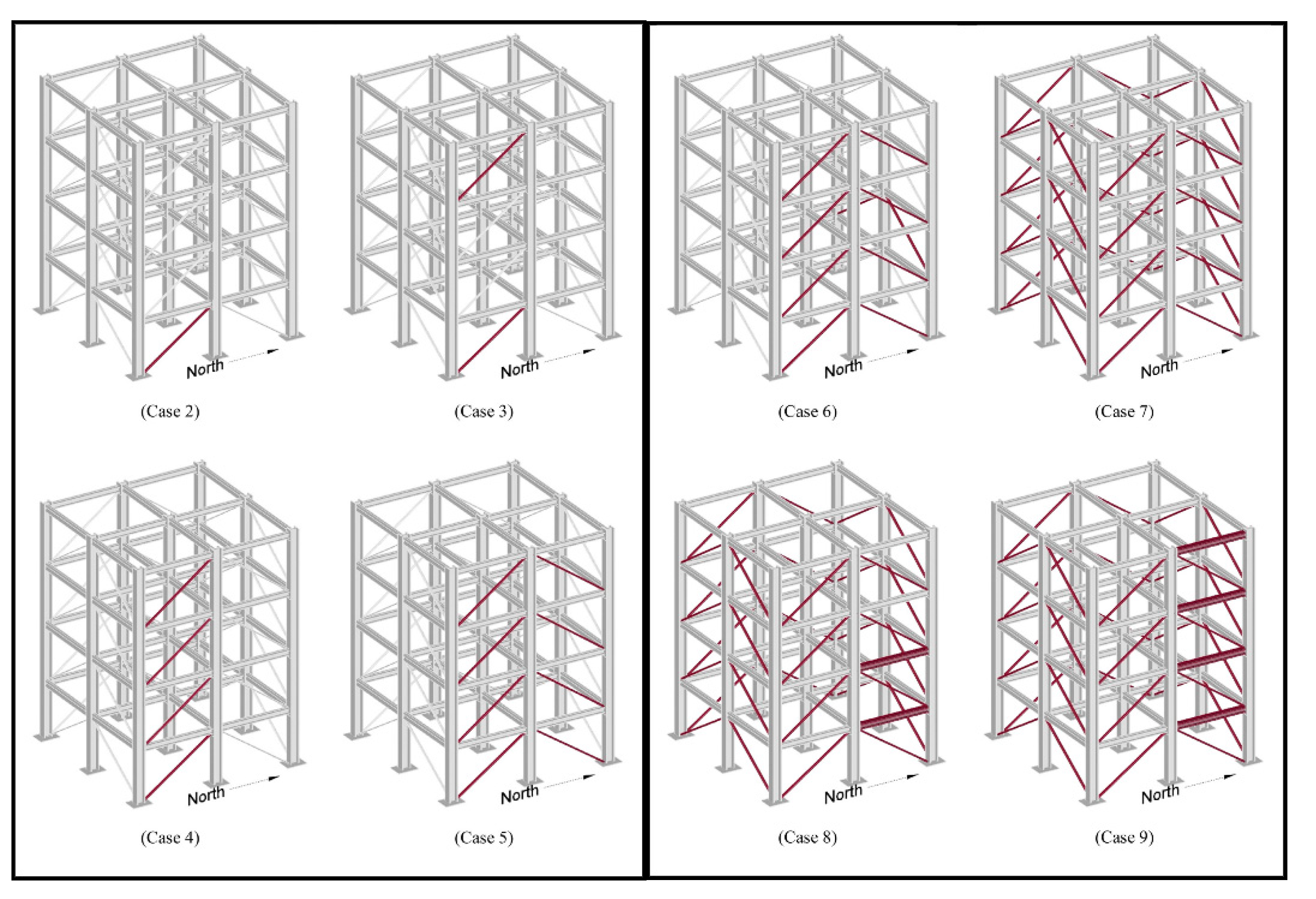 North

(Case 2)

North

(Case 3)

North

(Case 4)

North

(Case 5)

North

(Case 6)

North

(Case 7)

North

(Case 8)

North

(Case 9)