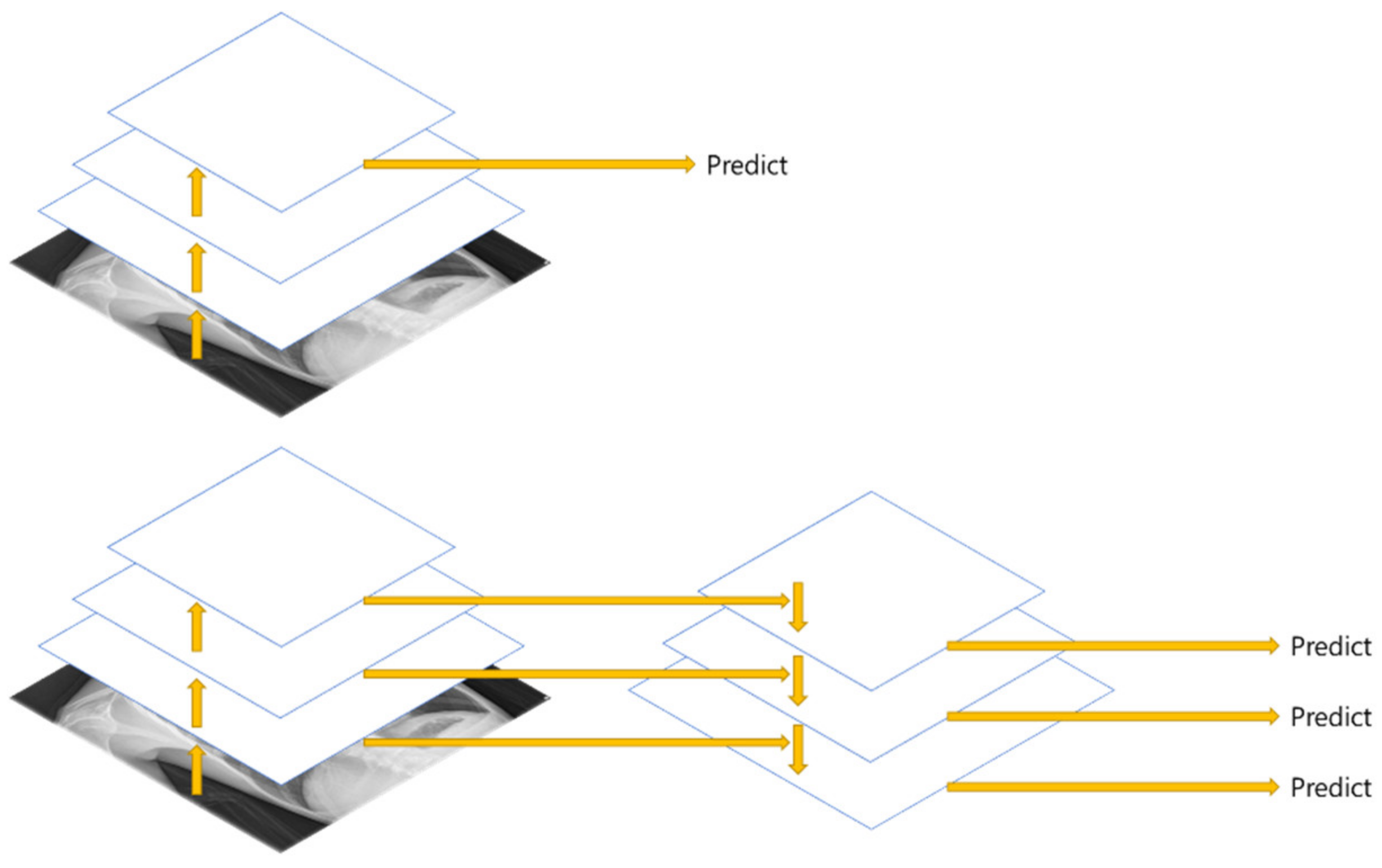 Predict

Predict

Predict

Predict