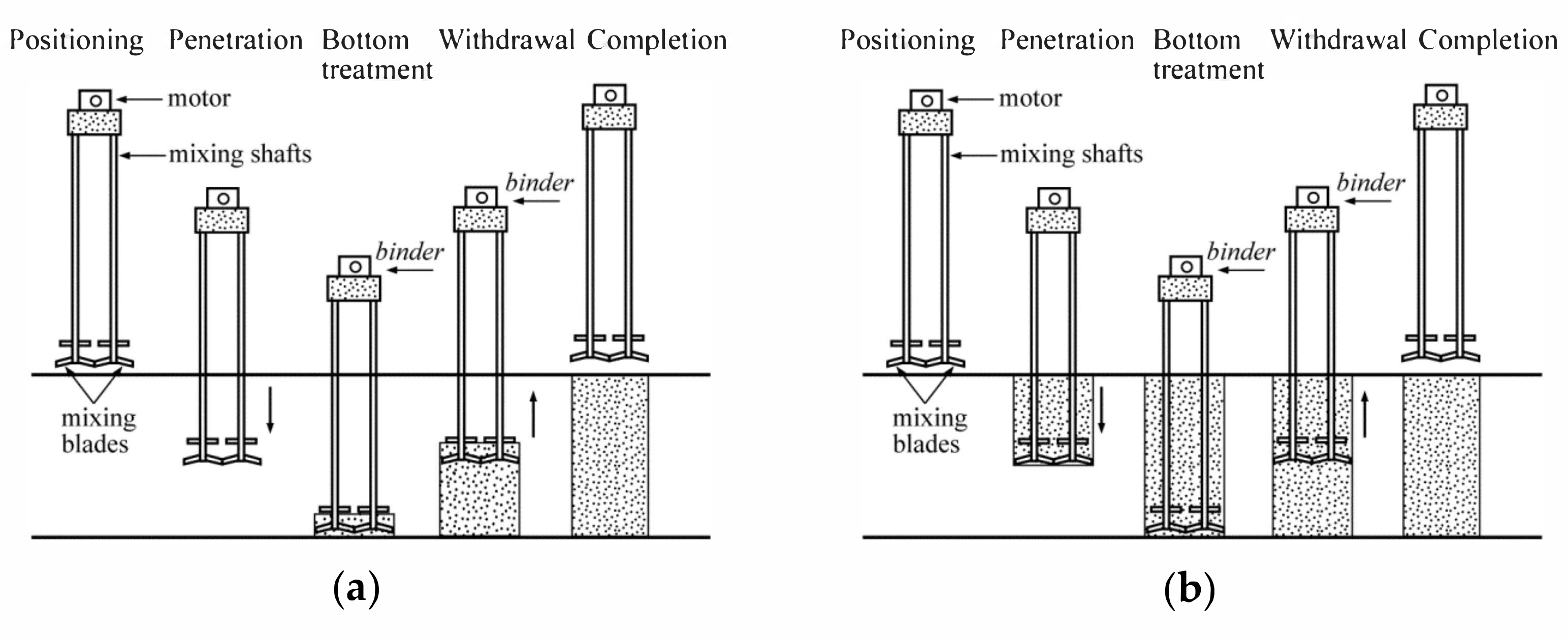 Positioning Penetration Bottom treatment Withdrawal Completion

motor

mixing shafts

binder

binder

mixing blades

(a)

Positioning Penetration Bottom treatment Withdrawal Completion

motor

mixing shafts

binder

binder

mixing blades

(b)