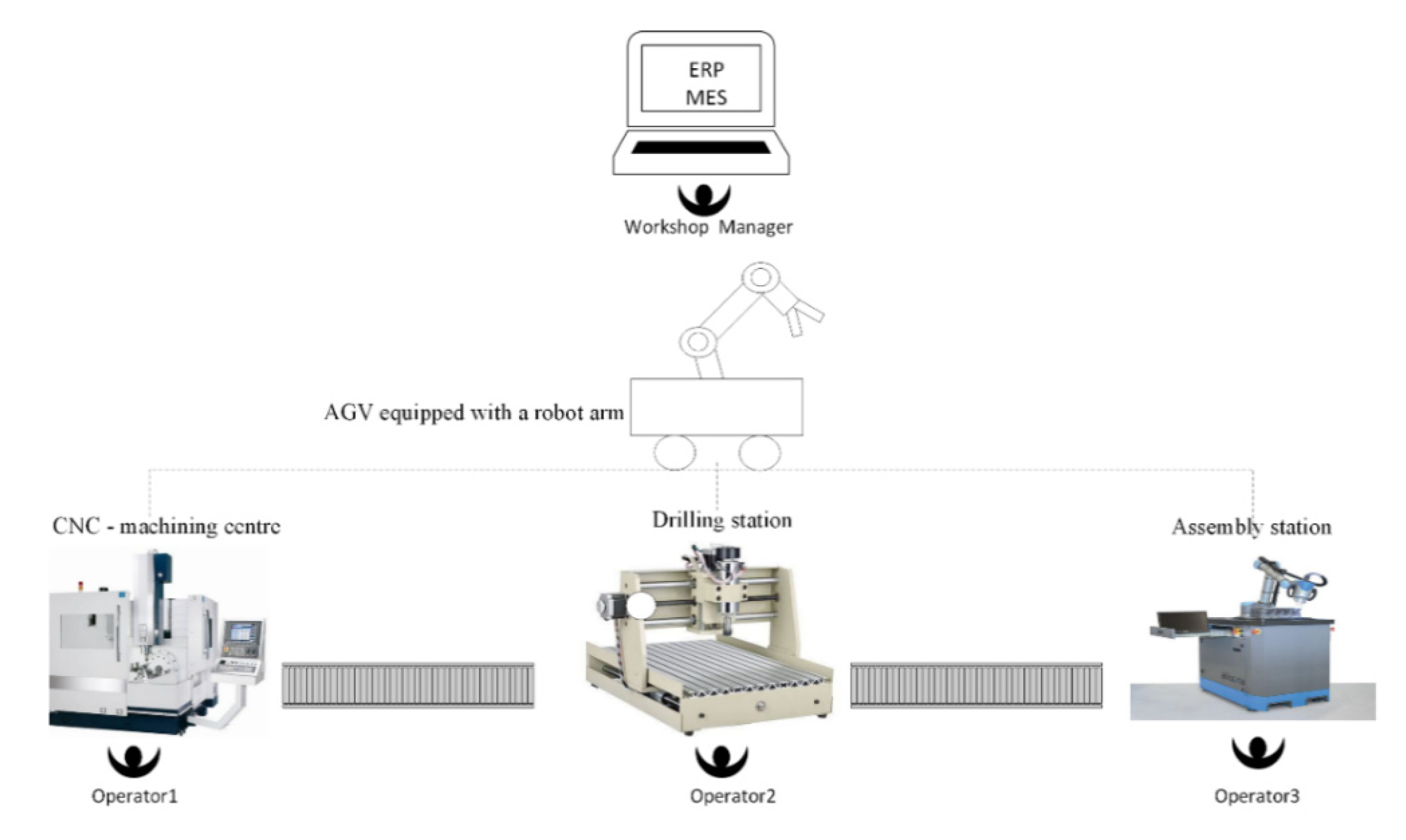 ERP
MES

Workshop Manager

AGV equipped with a robot arm

CNC - machining centre

Drilling station

Assembly station

Operator1

Operator2

Operator3