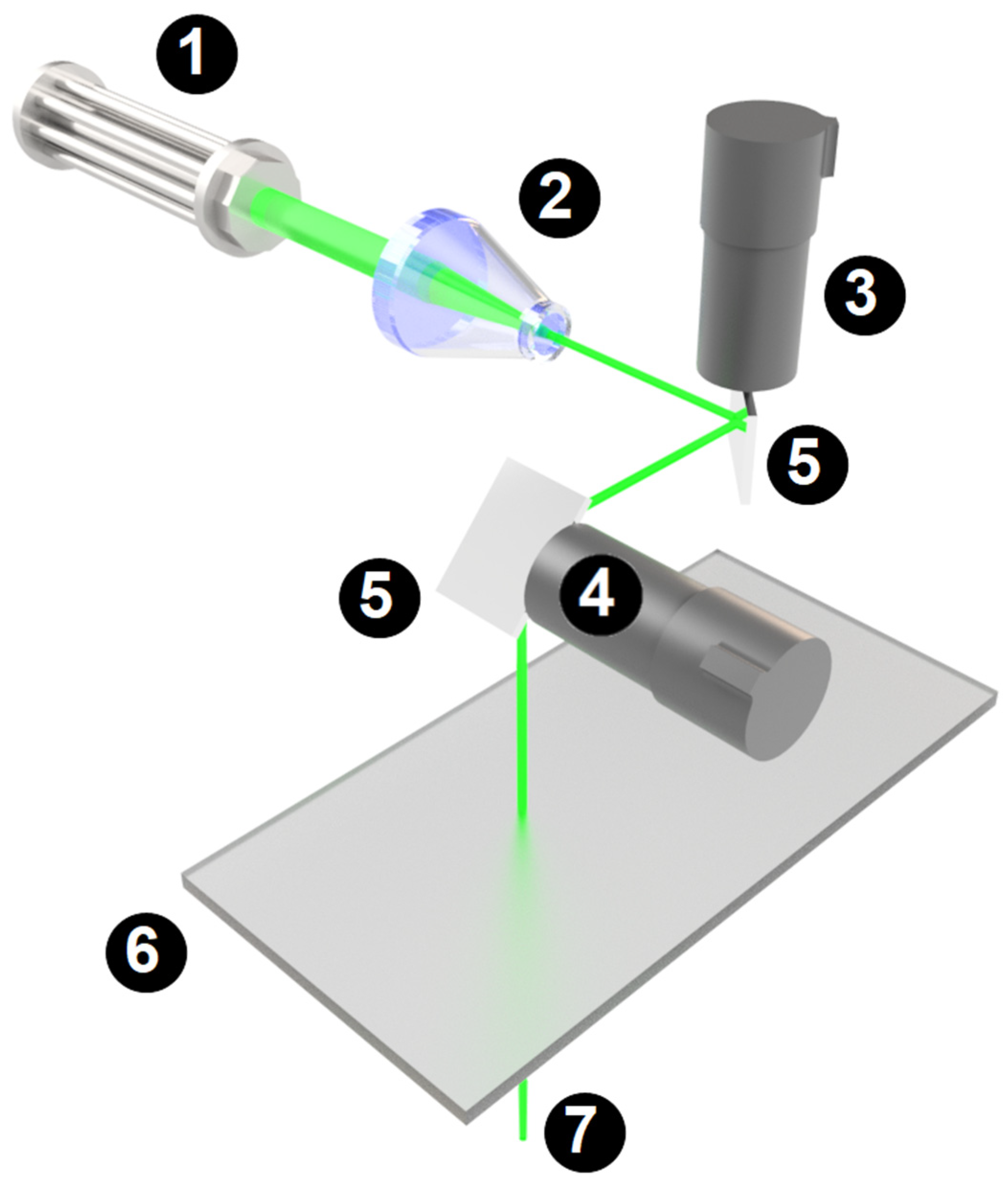 1
2
3
5
5
4
6
7