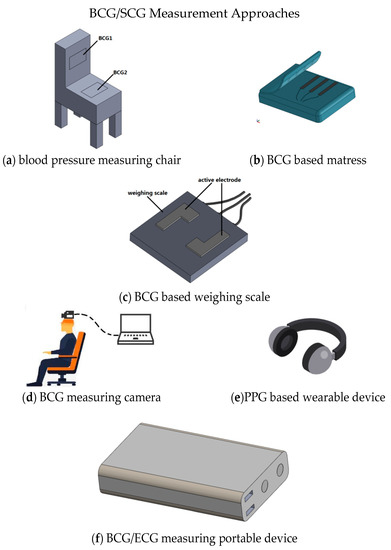 BCG/SCG Measurement Approaches

BCG1

BCG2

(a) blood pressure measuring chair

(b) BCG based matress

weighing scale

active electrode

(c) BCG based weighing scale

(d) BCG measuring camera

(e)PPG based wearable device

(f) BCG/ECG measuring portable device