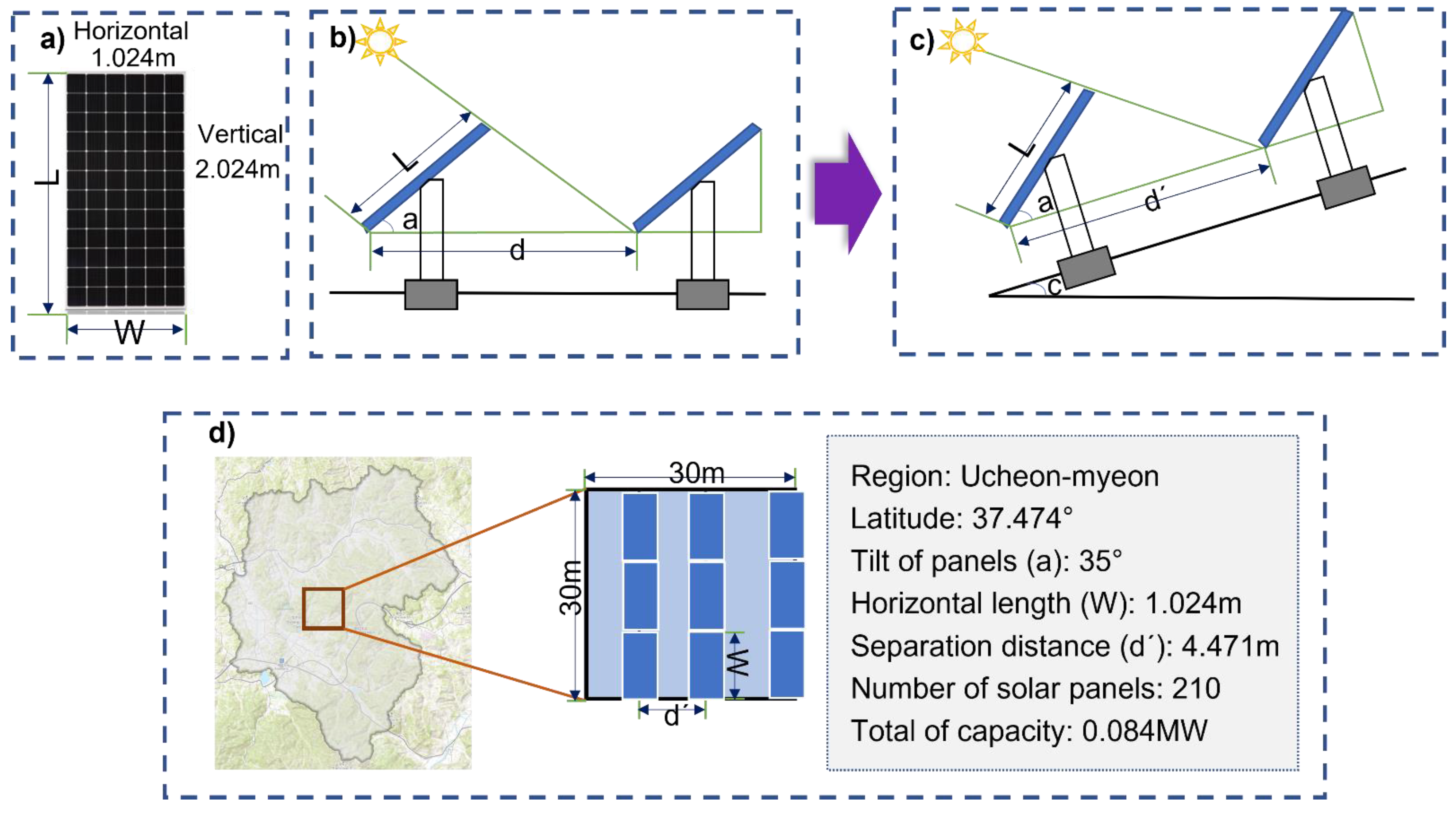 a) Horizontal 1.024m

L

Vertical 2.024m

W

b)

L

a

d

c)

L

a

d´

c

d)

30m

30m

W

d´

Region: Ucheon-myeon
Latitude: 37.474°
Tilt of panels (a): 35°
Horizontal length (W): 1.024m
Separation distance (d´): 4.471m
Number of solar panels: 210
Total of capacity: 0.084MW