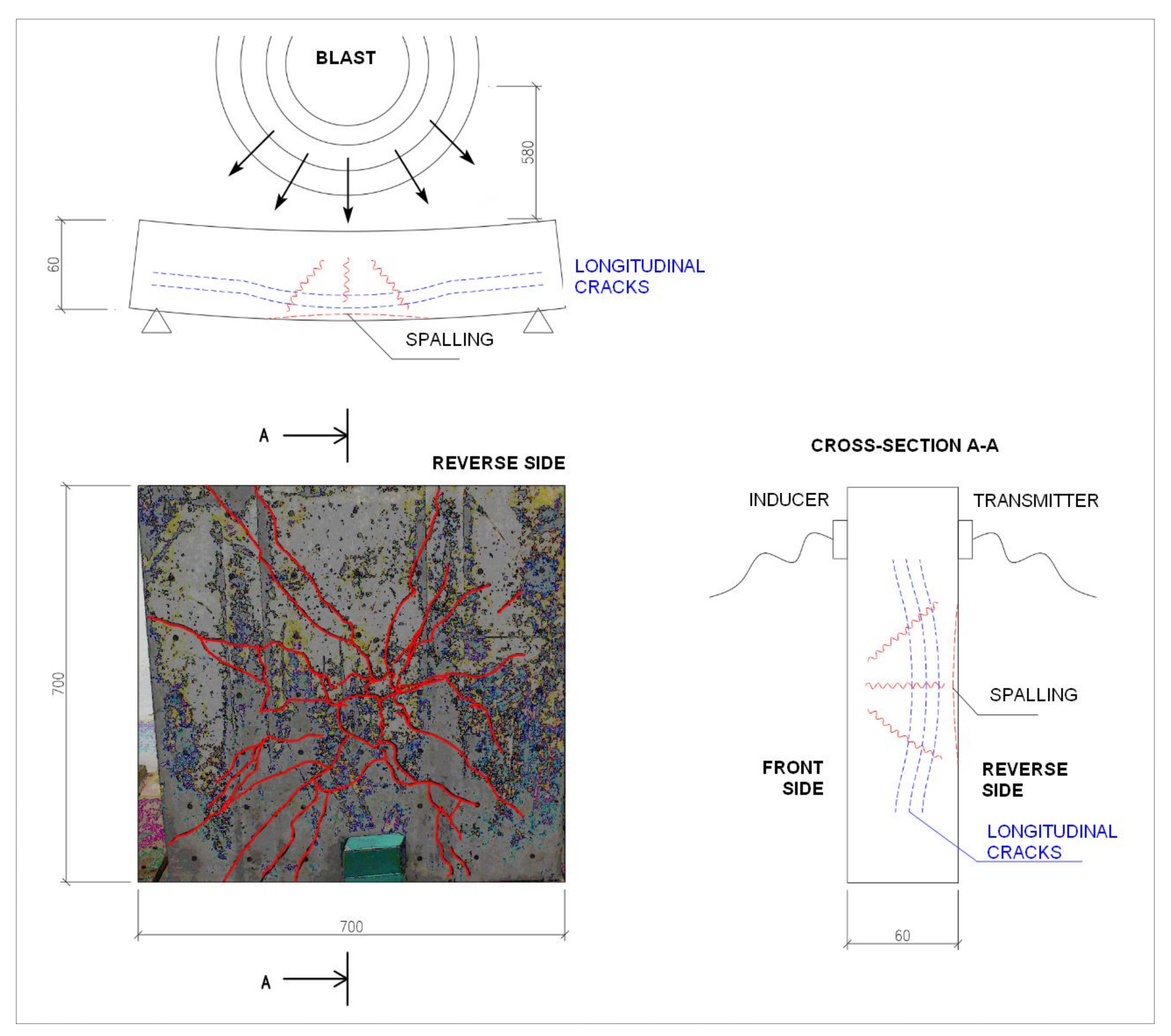 BLAST

580

60

LONGITUDINAL CRACKS

SPALLING

A

REVERSE SIDE

700

700

A

CROSS-SECTION A-A

INDUCER

TRANSMITTER

SPALLING

FRONT SIDE

REVERSE SIDE

LONGITUDINAL CRACKS

60