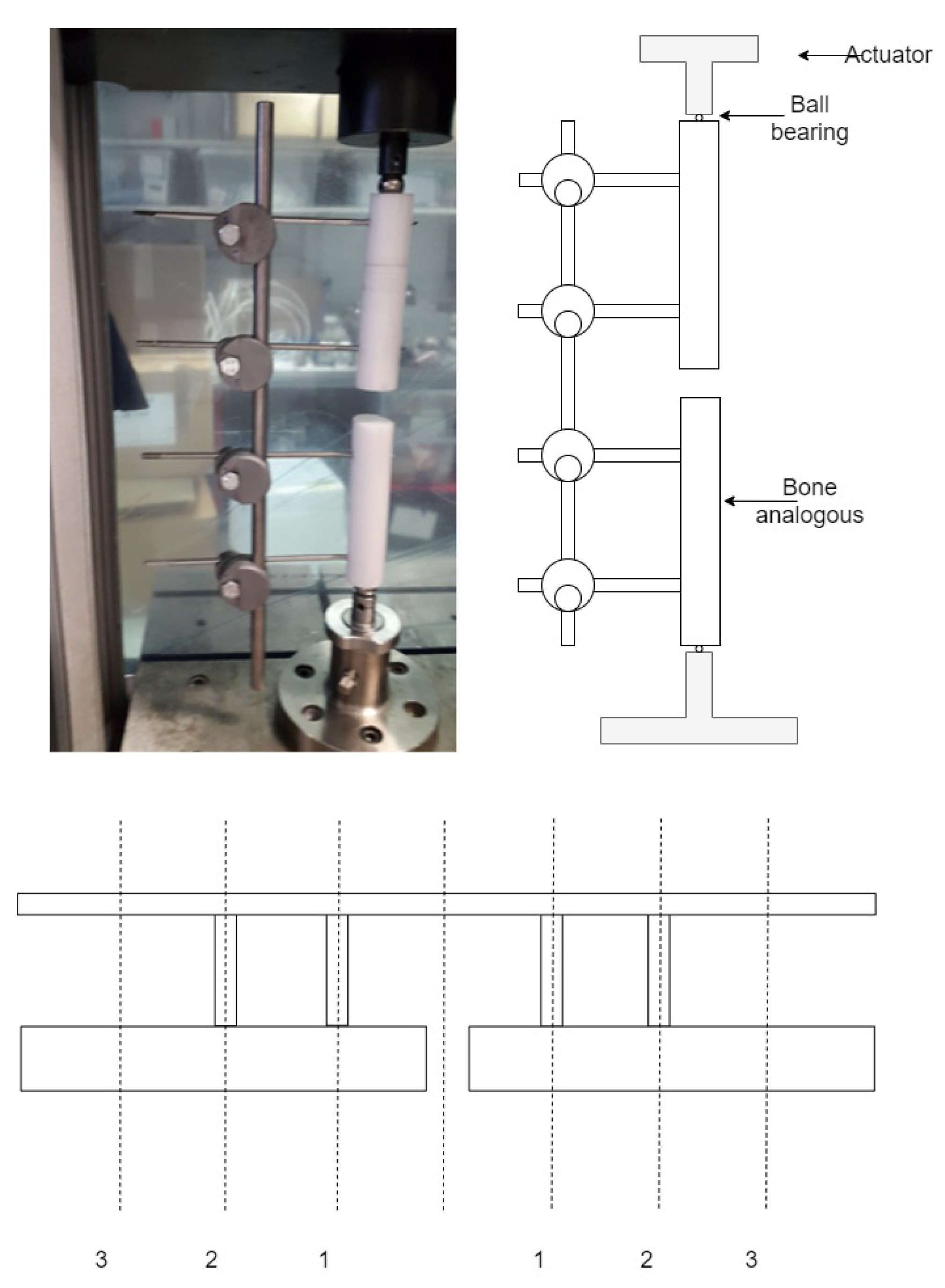 Actuator

Ball bearing

Bone analogous

3 2 1 1 2 3