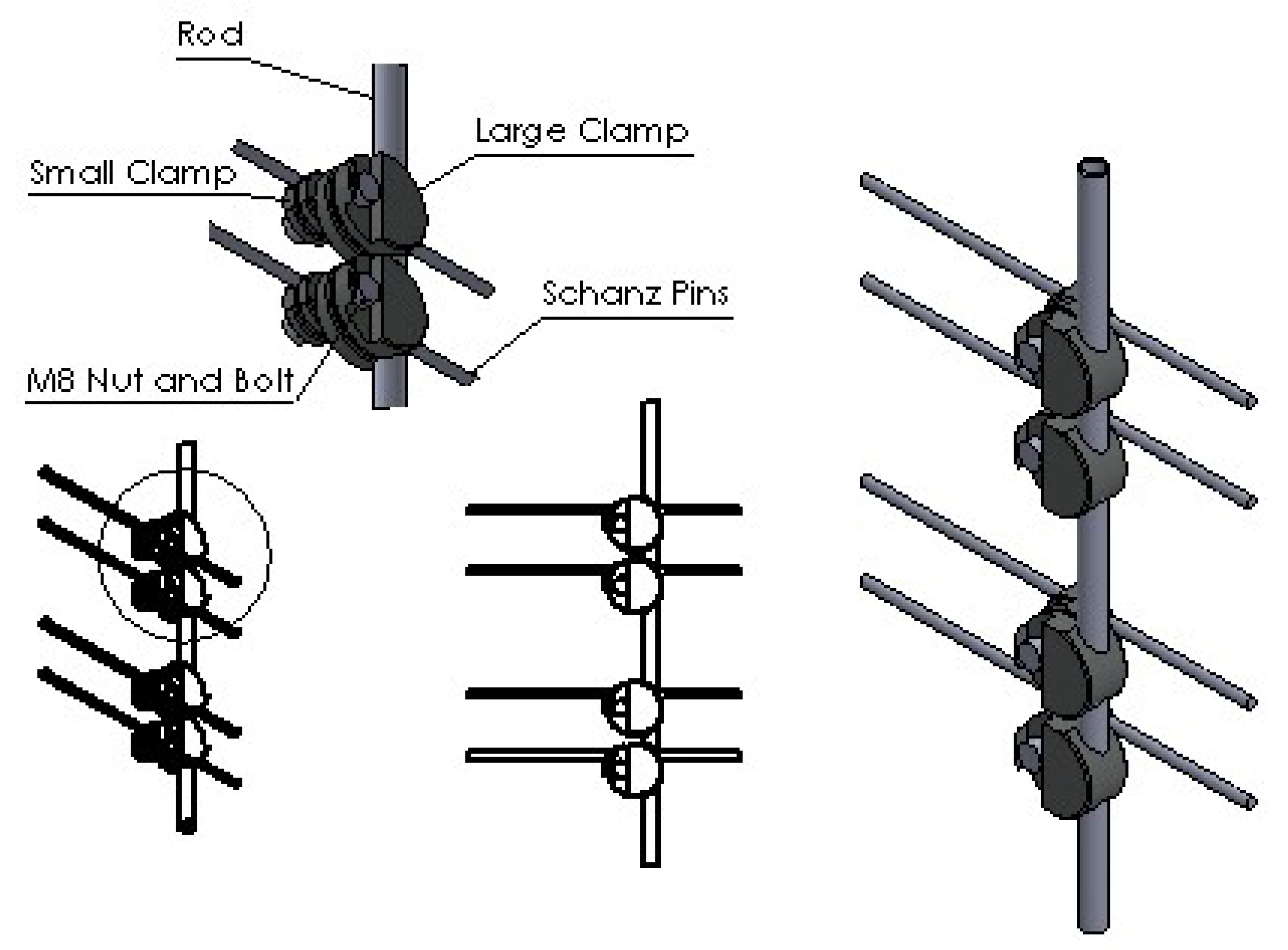 Rod

Large Clamp

Small Clamp

Schanz Pins

M8 Nut and Bolt