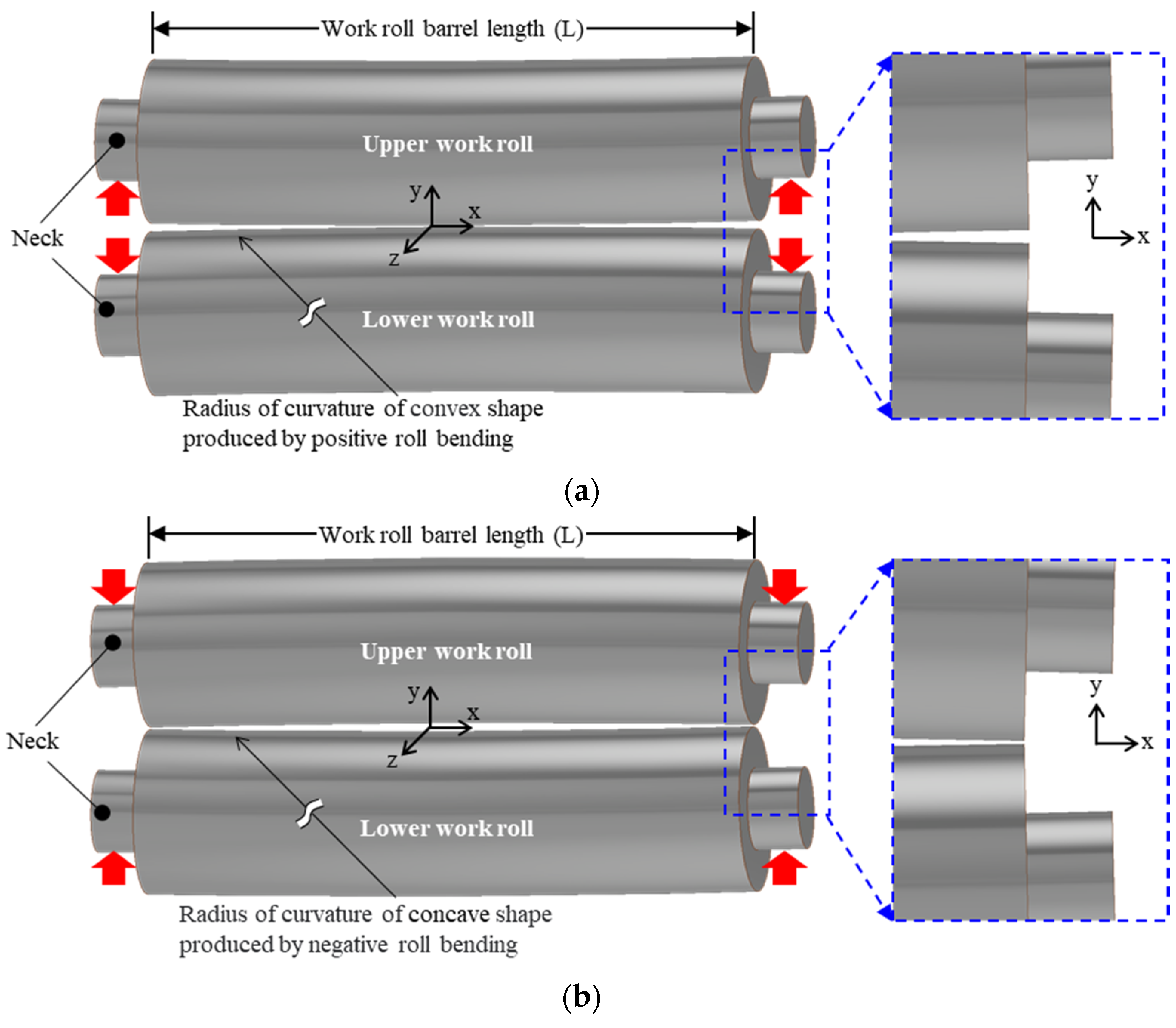 Work roll barrel length (L)

Upper work roll

y

x

z

Neck

Lower work roll

y

x

Radius of curvature of convex shape produced by positive roll bending

(a)

Work roll barrel length (L)

Upper work roll

y

x

z

Neck

Lower work roll

y

x

Radius of curvature of concave shape produced by negative roll bending

(b)