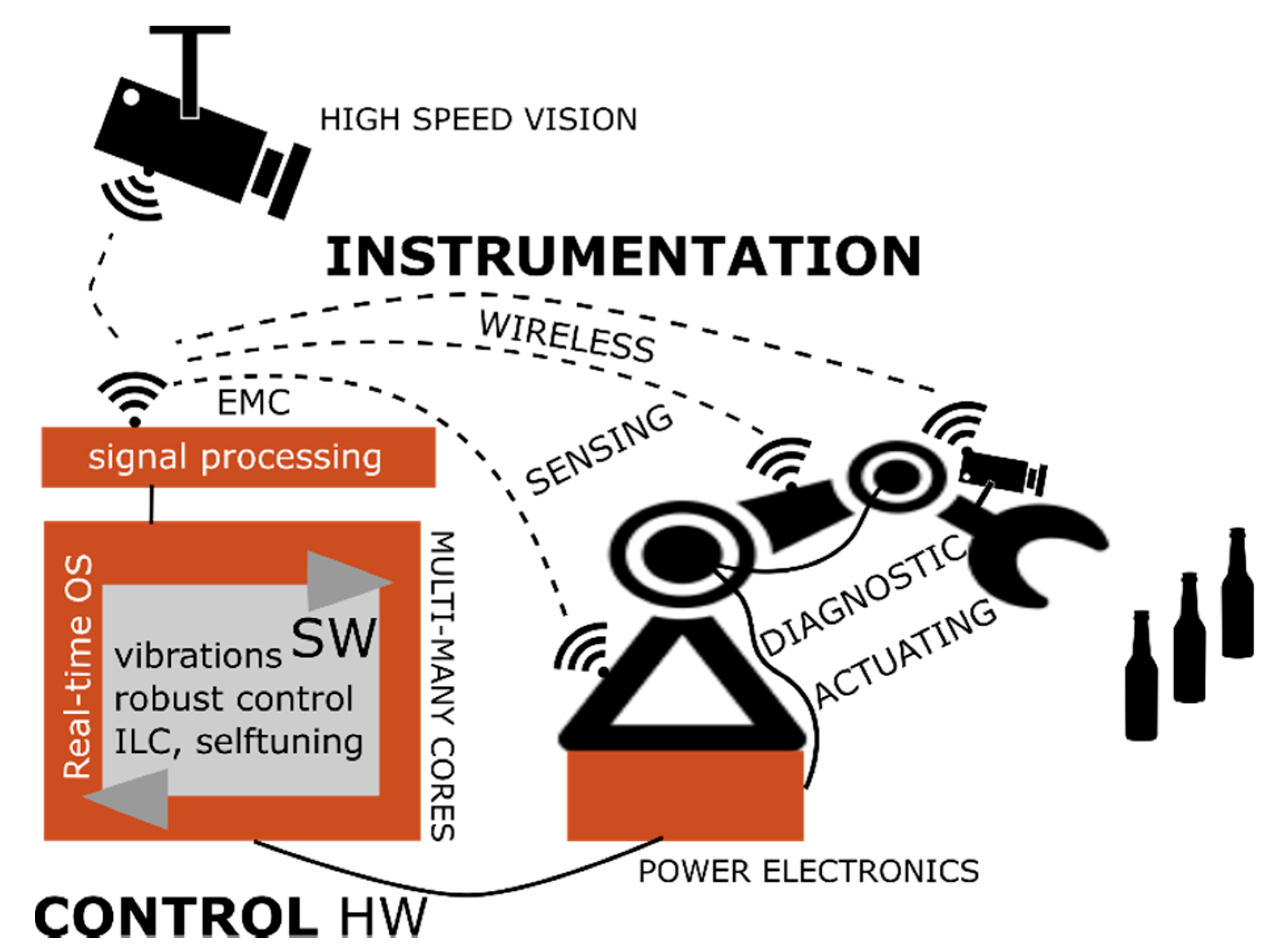 HIGH SPEED VISION

INSTRUMENTATION

WIRELESS

EMC

SENSING

signal processing

Real-time OS

SW

vibrations
robust control
ILC, selftuning

MULTI-MANY CORES

DIAGNOSTIC

ACTUATING

POWER ELECTRONICS

CONTROL HW