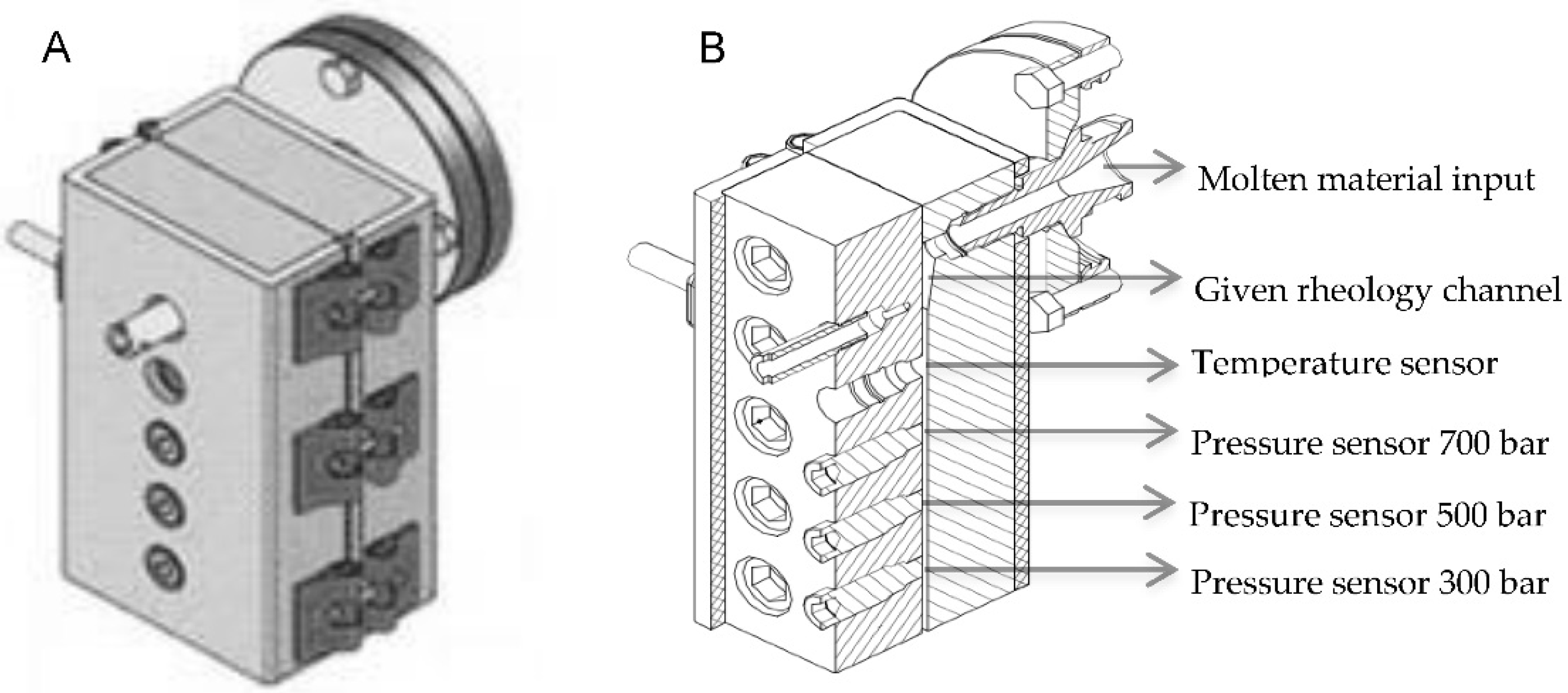 A

B

Molten material input

Given rheology channel

Temperature sensor

Pressure sensor 700 bar

Pressure sensor 500 bar

Pressure sensor 300 bar