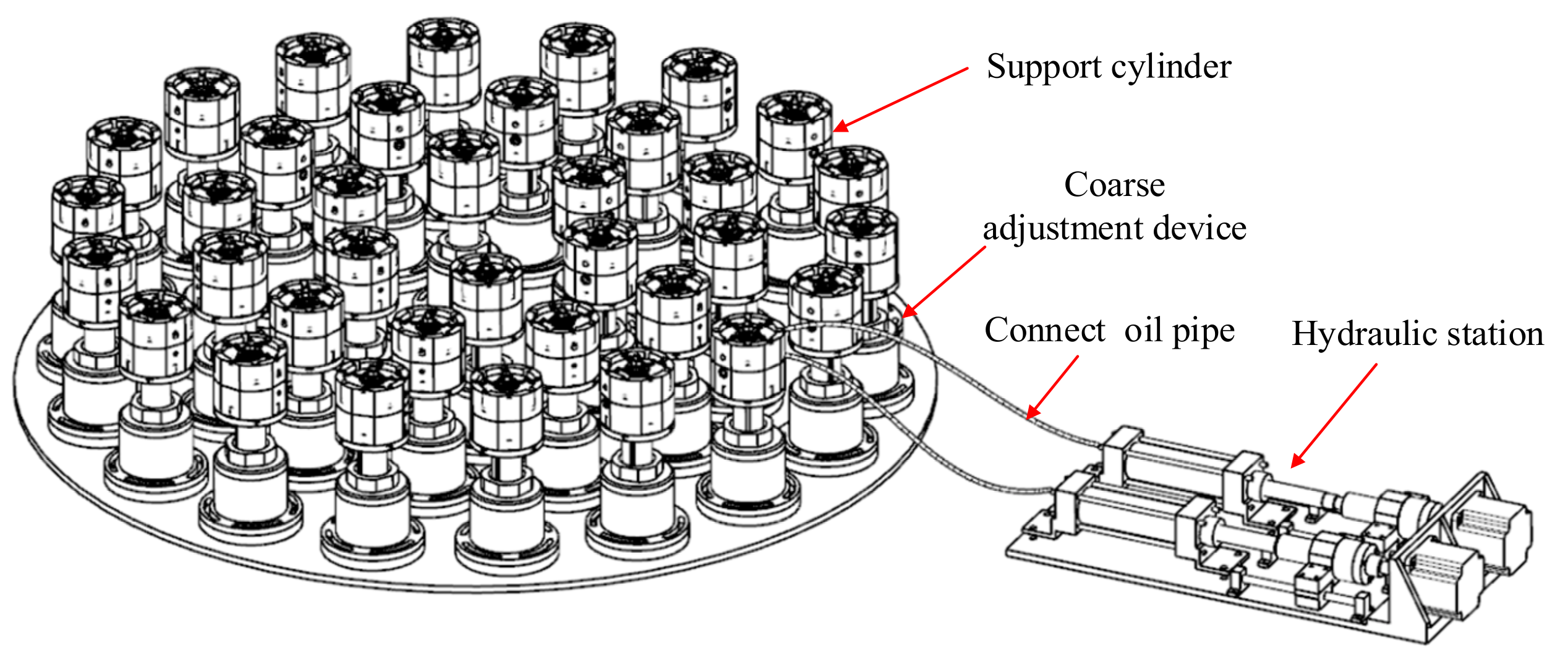 Support cylinder

Coarse adjustment device

Connect oil pipe

Hydraulic station