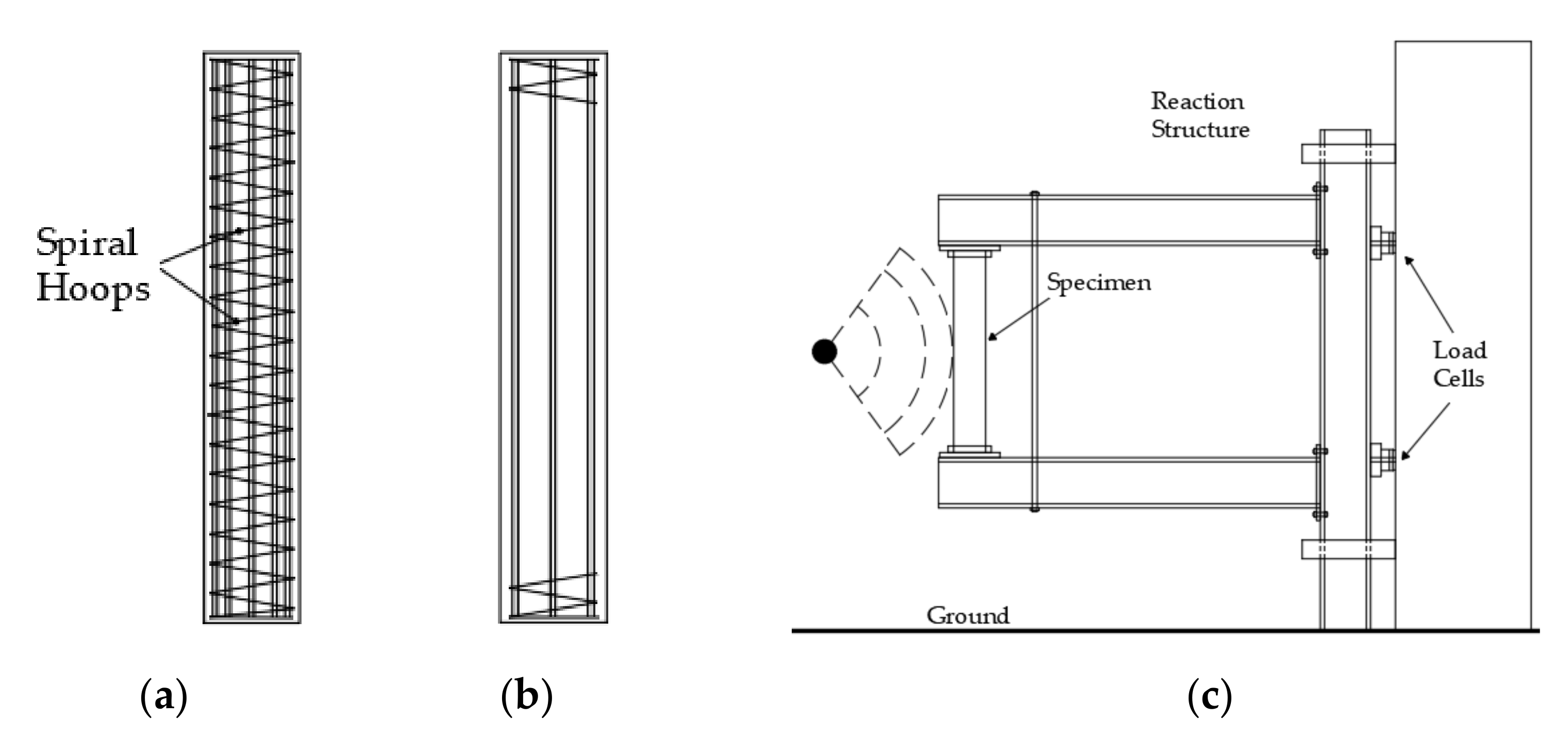 Spiral Hoops

Reaction Structure

Specimen

Load Cells

Ground

(a)

(b)

(c)