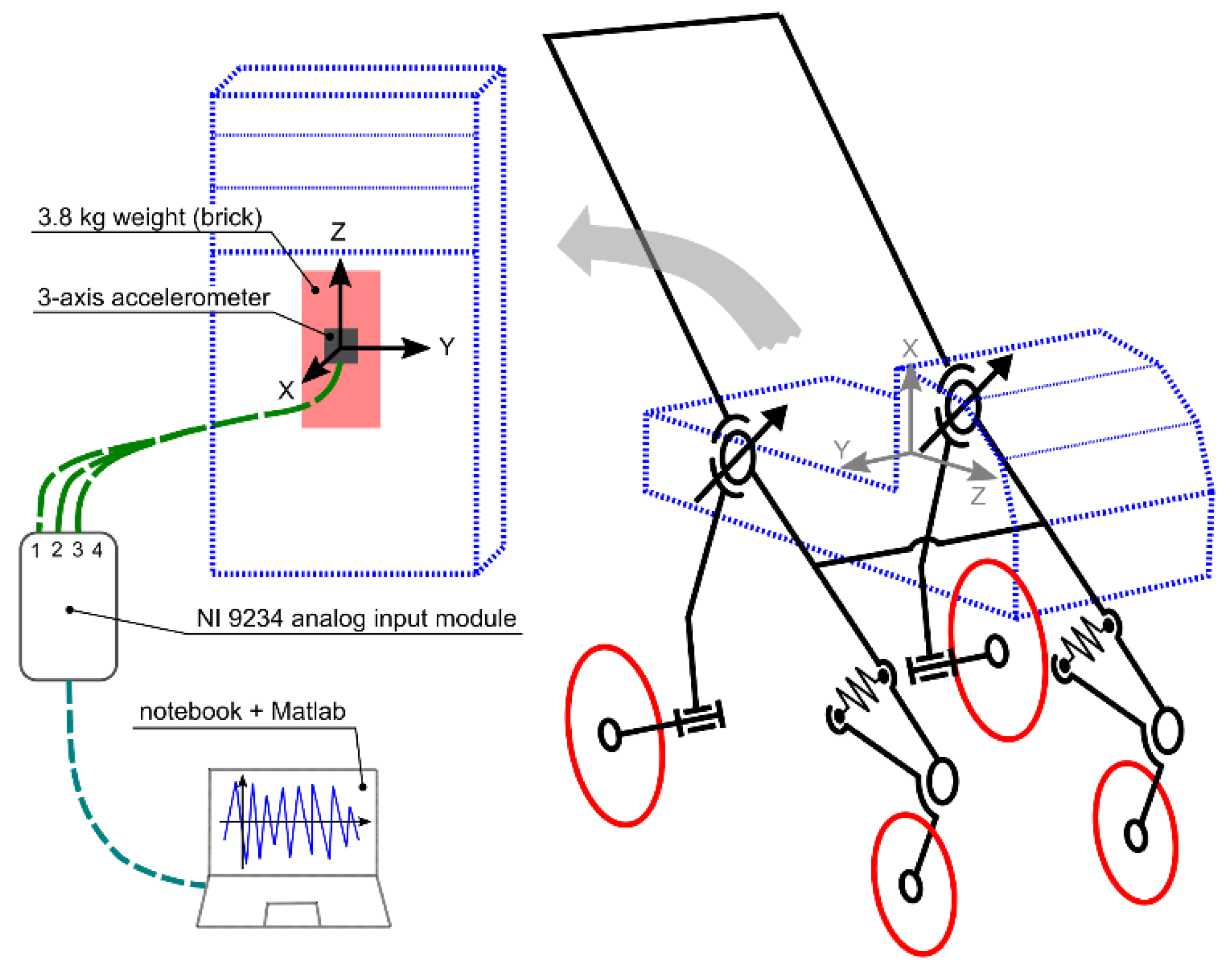 3.8 kg weight (brick)

Z

3-axis accelerometer

Y

X

1 2 3 4

NI 9234 analog input module

notebook + Matlab

X

Y

Z