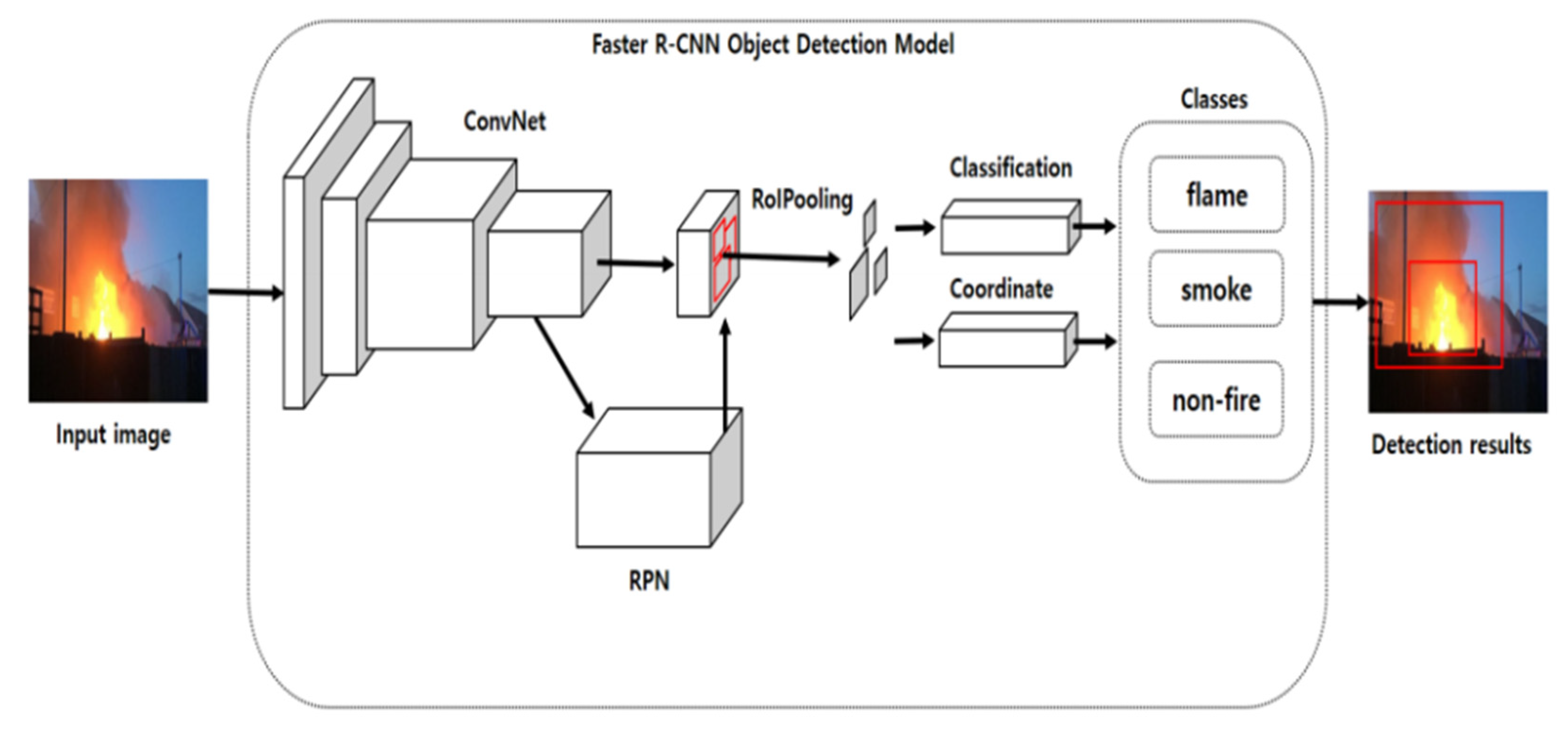 Faster R-CNN Object Detection Model

Input image

ConvNet

RoIPooling

RPN

Classification

Coordinate

Classes

flame

smoke

non-fire

Detection results