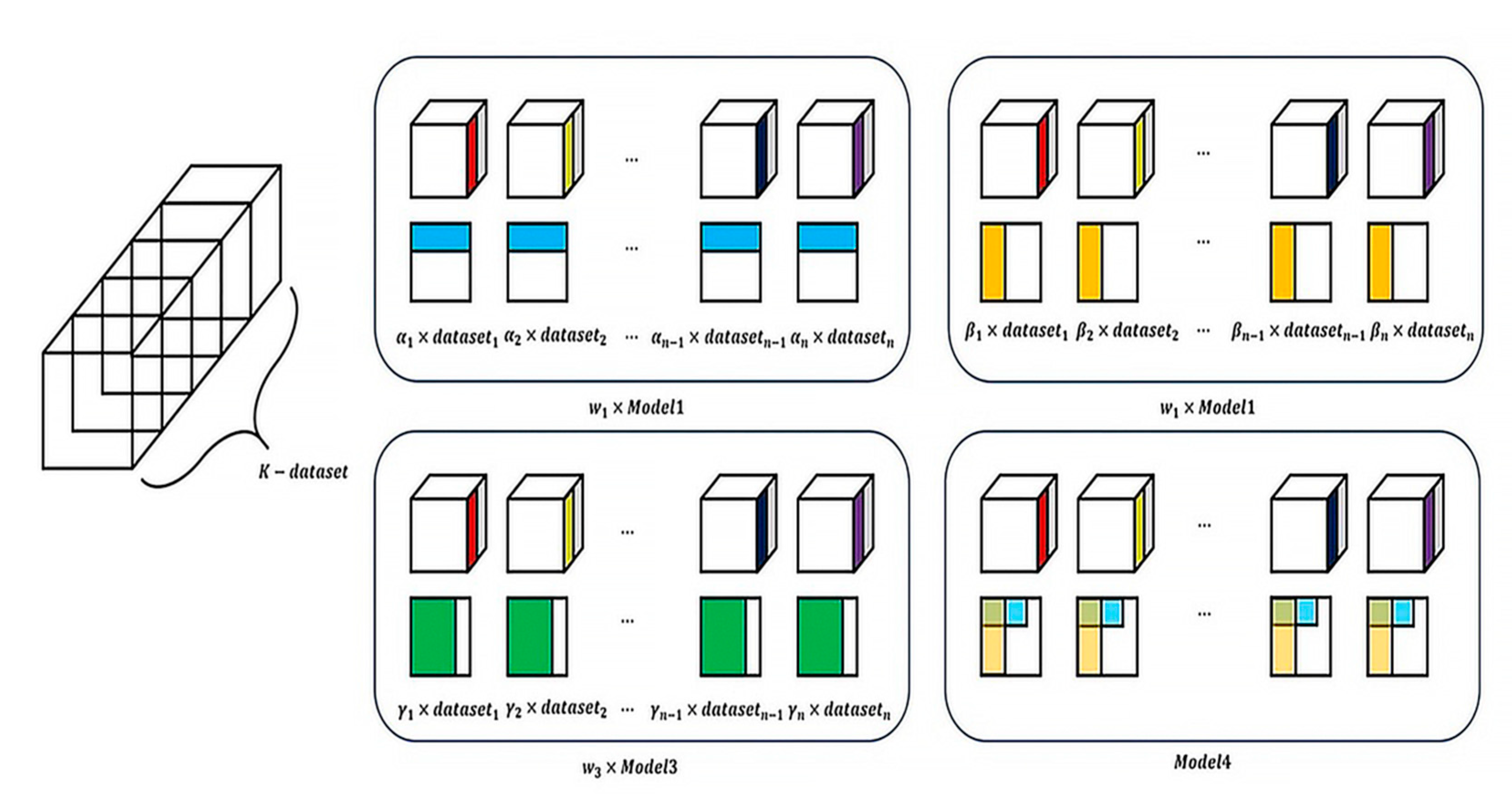 $K - dataset$

...

...

$\alpha_1 \times dataset_1$ $\alpha_2 \times dataset_2$ ... $\alpha_{n-1} \times dataset_{n-1}$ $\alpha_n \times dataset_n$

$w_1 \times Model1$

...

...

$\beta_1 \times dataset_1$ $\beta_2 \times dataset_2$ ... $\beta_{n-1} \times dataset_{n-1}$ $\beta_n \times dataset_n$

$w_1 \times Model1$

...

...

$\gamma_1 \times dataset_1$ $\gamma_2 \times dataset_2$ ... $\gamma_{n-1} \times dataset_{n-1}$ $\gamma_n \times dataset_n$

$w_3 \times Model3$

...

...

$Model4$