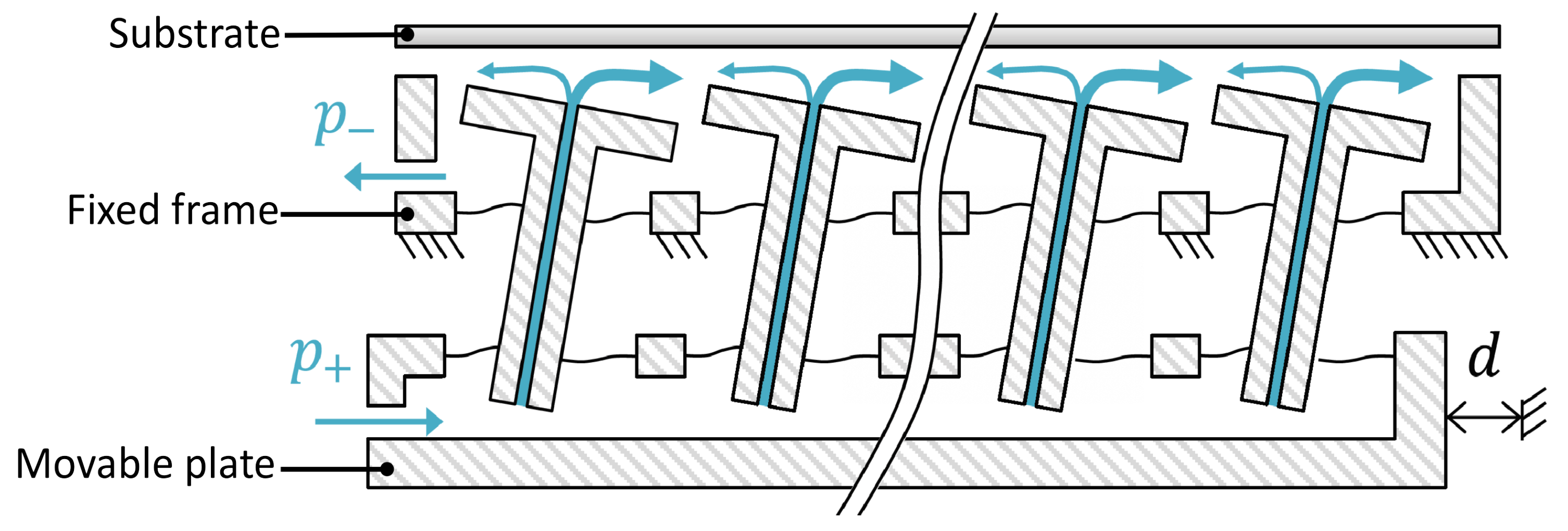 Substrate

$p_-$

Fixed frame

$p_+$

$d$

Movable plate