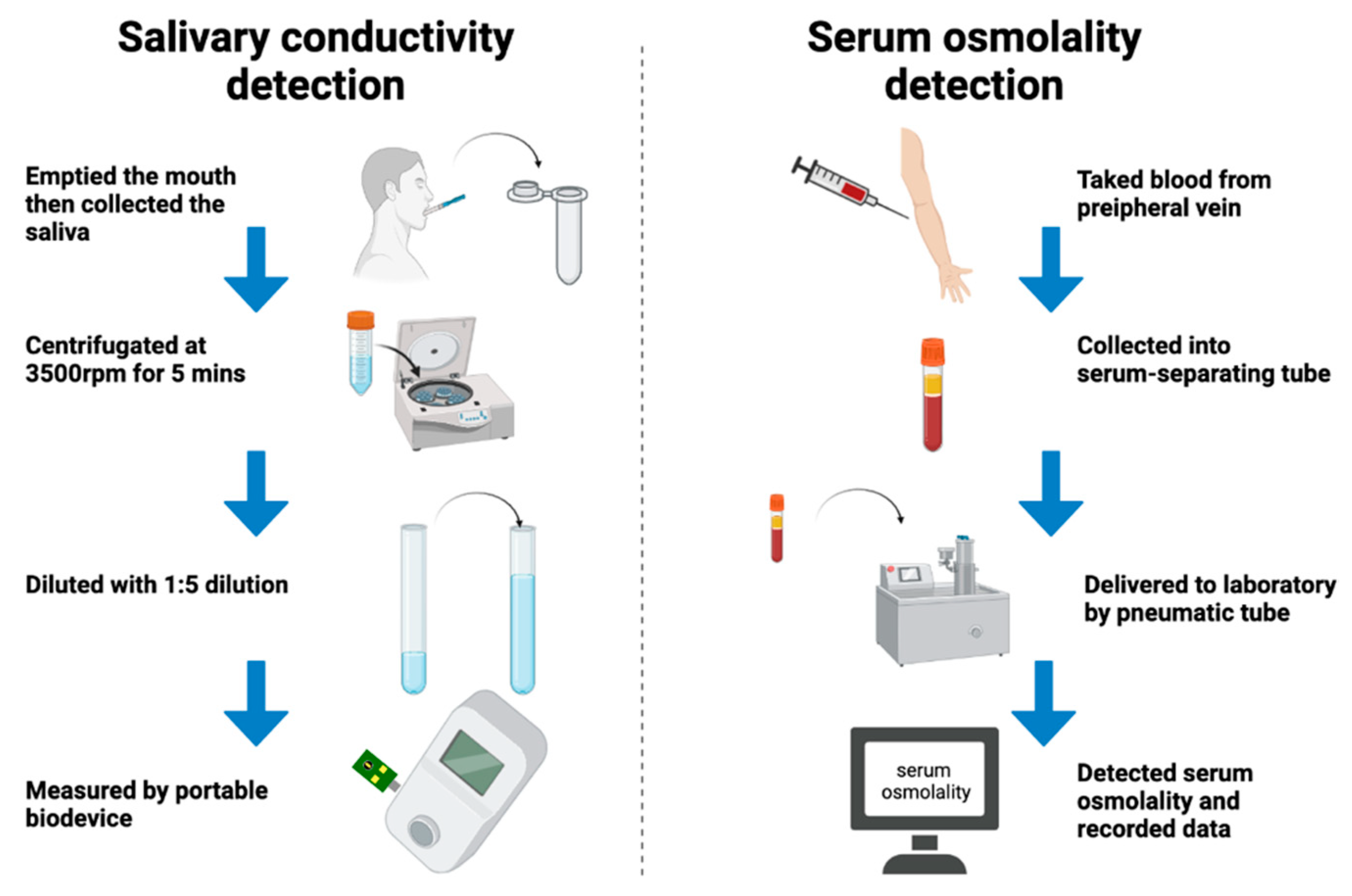 Salivary conductivity detection

Emptied the mouth then collected the saliva

Centrifugated at 3500rpm for 5 mins

Diluted with 1:5 dilution

Measured by portable biodevice

Serum osmolality detection

Taked blood from preipheral vein

Collected into serum-separating tube

Delivered to laboratory by pneumatic tube

serum osmolality

Detected serum osmolality and recorded data