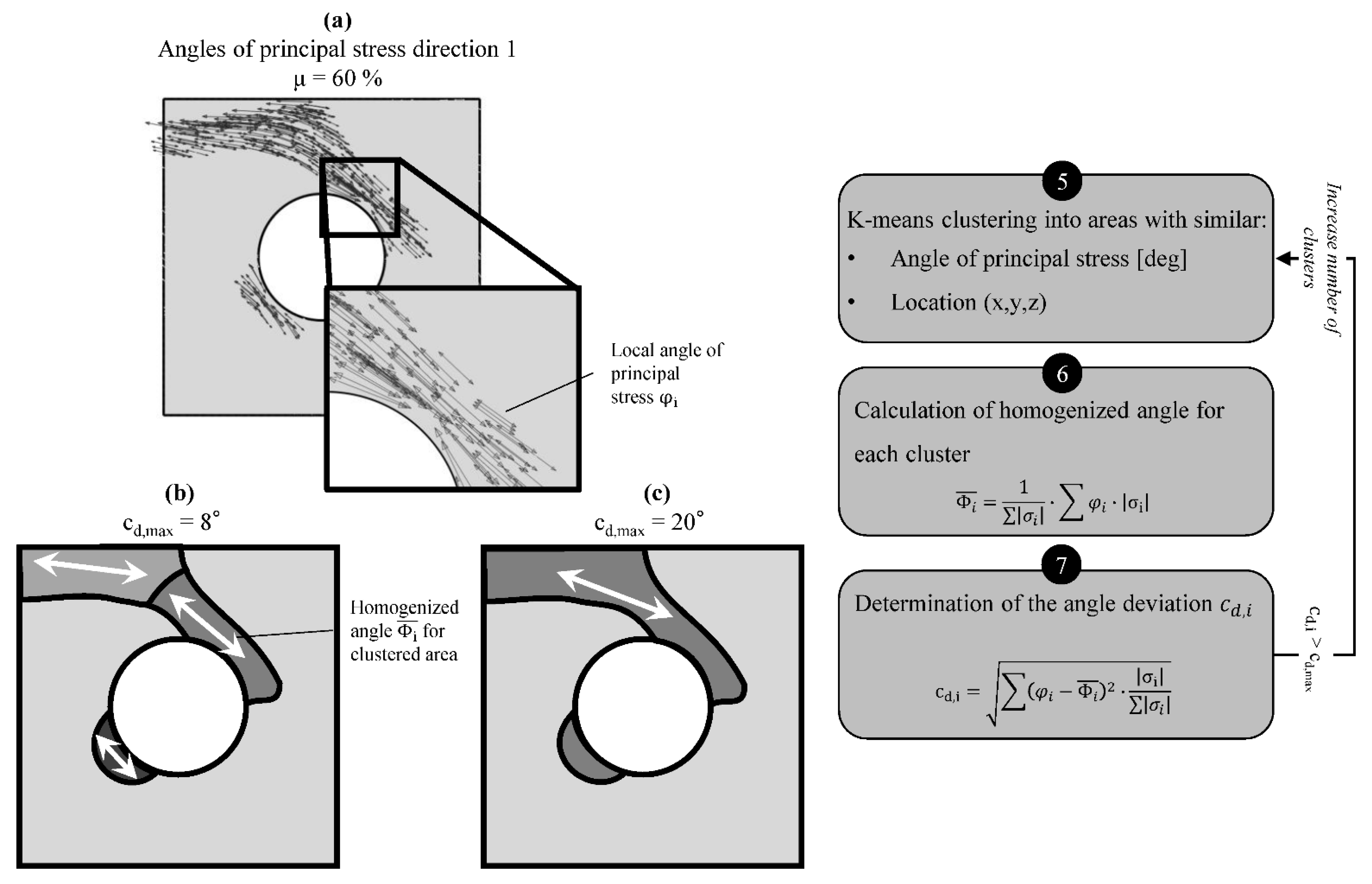 (a)
Angles of principal stress direction 1
μ = 60 %

Local angle of principal stress $\varphi_i$

(b)
$c_{d,max} = 8°$

Homogenized angle $\overline{\Phi_i}$ for clustered area

(c)
$c_{d,max} = 20°$

5
K-means clustering into areas with similar:
• Angle of principal stress [deg]
• Location (x,y,z)

6
Calculation of homogenized angle for each cluster
$\overline{\Phi_i} = \frac{1}{\sum|\sigma_i|} \cdot \sum \varphi_i \cdot |\sigma_i|$

7
Determination of the angle deviation $c_{d,i}$
$c_{d,i} = \sqrt{\sum(\varphi_i - \overline{\Phi_i})^2 \cdot \frac{|\sigma_i|}{\sum|\sigma_i|}}$

Increase number of clusters

$c_{d,i} > c_{d,max}$