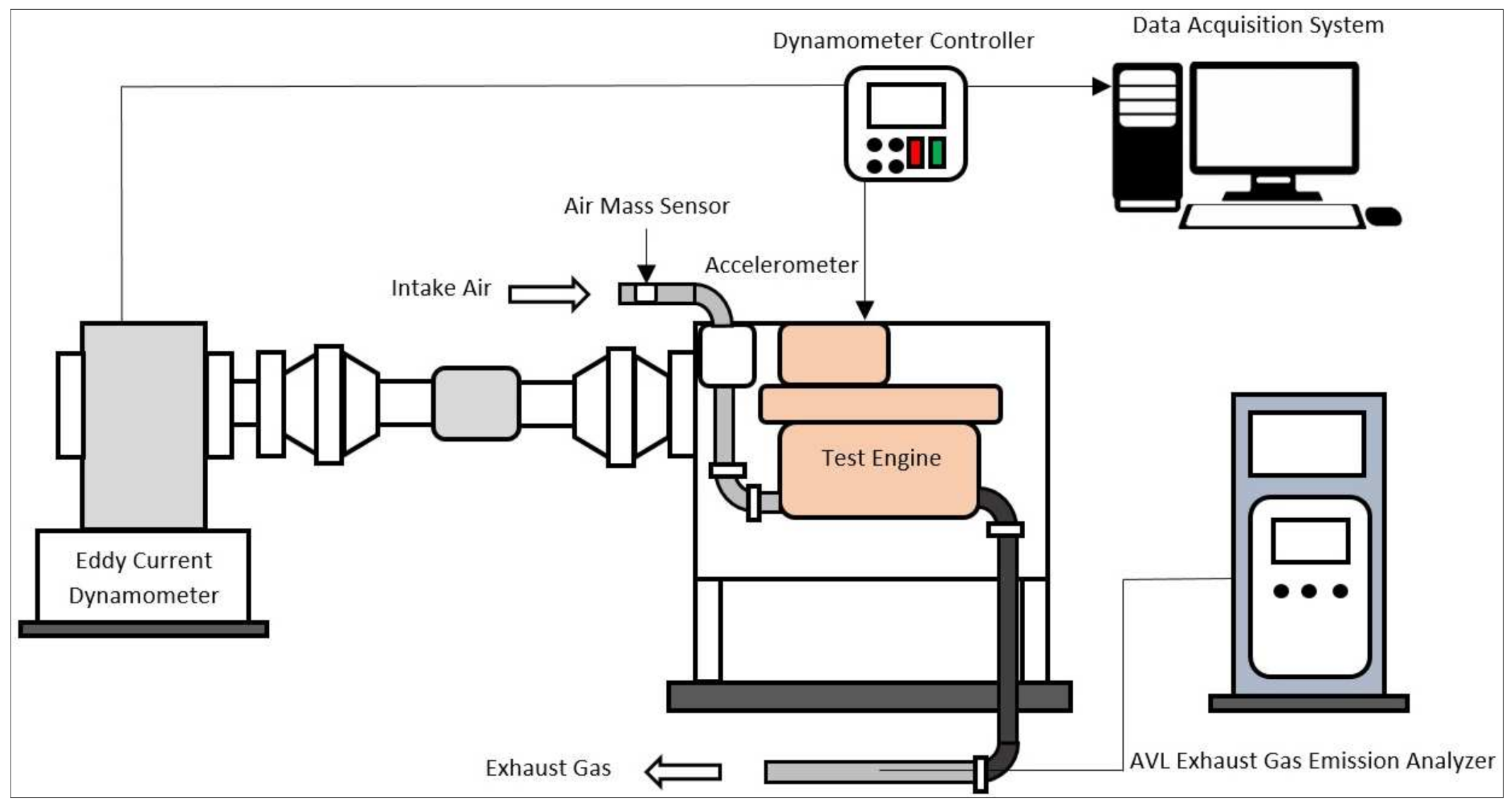 Data Acquisition System
Dynamometer Controller
Air Mass Sensor
Accelerometer
Intake Air
Test Engine
Eddy Current Dynamometer
Exhaust Gas
AVL Exhaust Gas Emission Analyzer