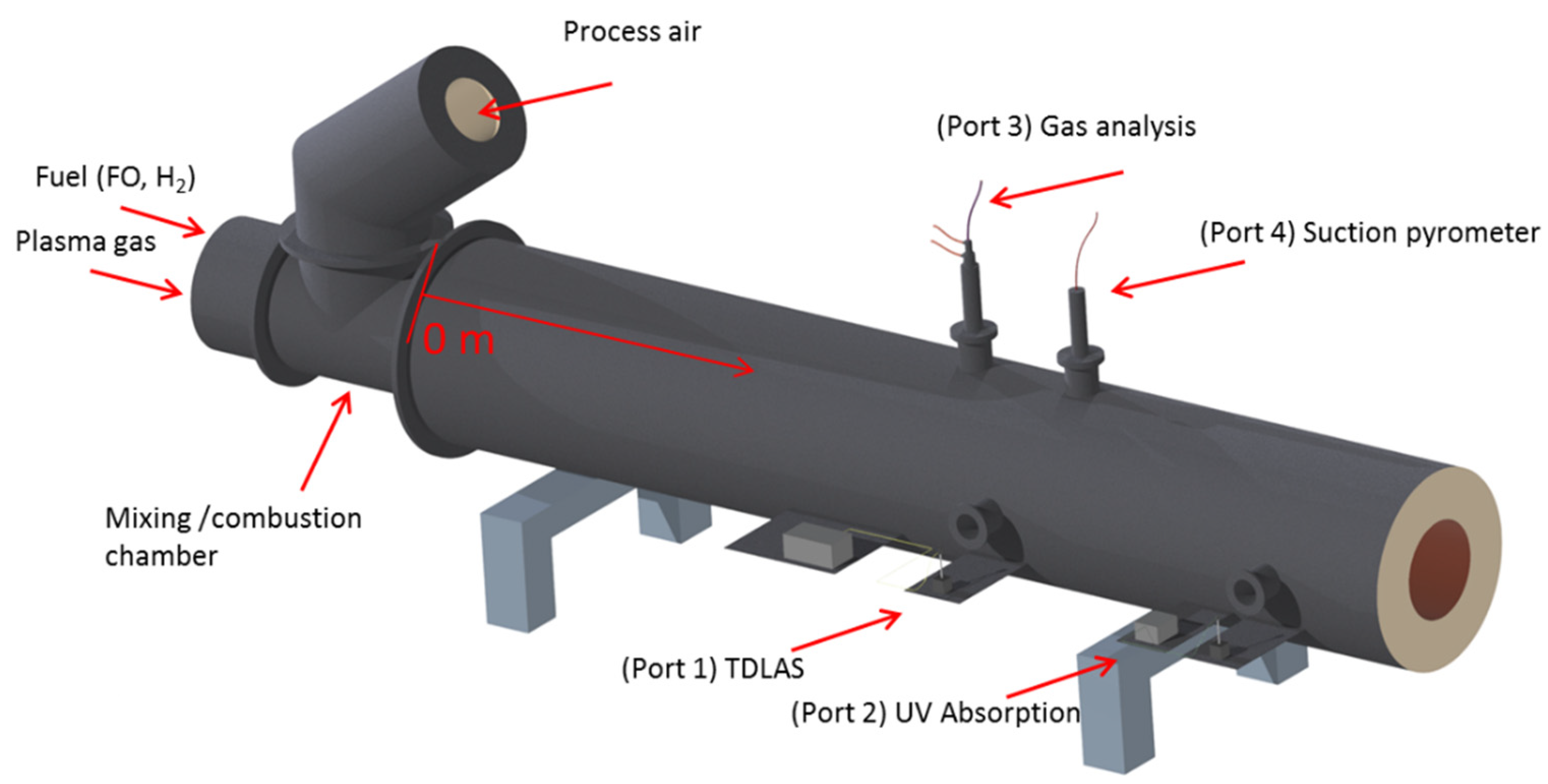 Process air

(Port 3) Gas analysis

Fuel (FO, $H_2$)

Plasma gas

(Port 4) Suction pyrometer

0 m

Mixing /combustion chamber

(Port 1) TDLAS

(Port 2) UV Absorption