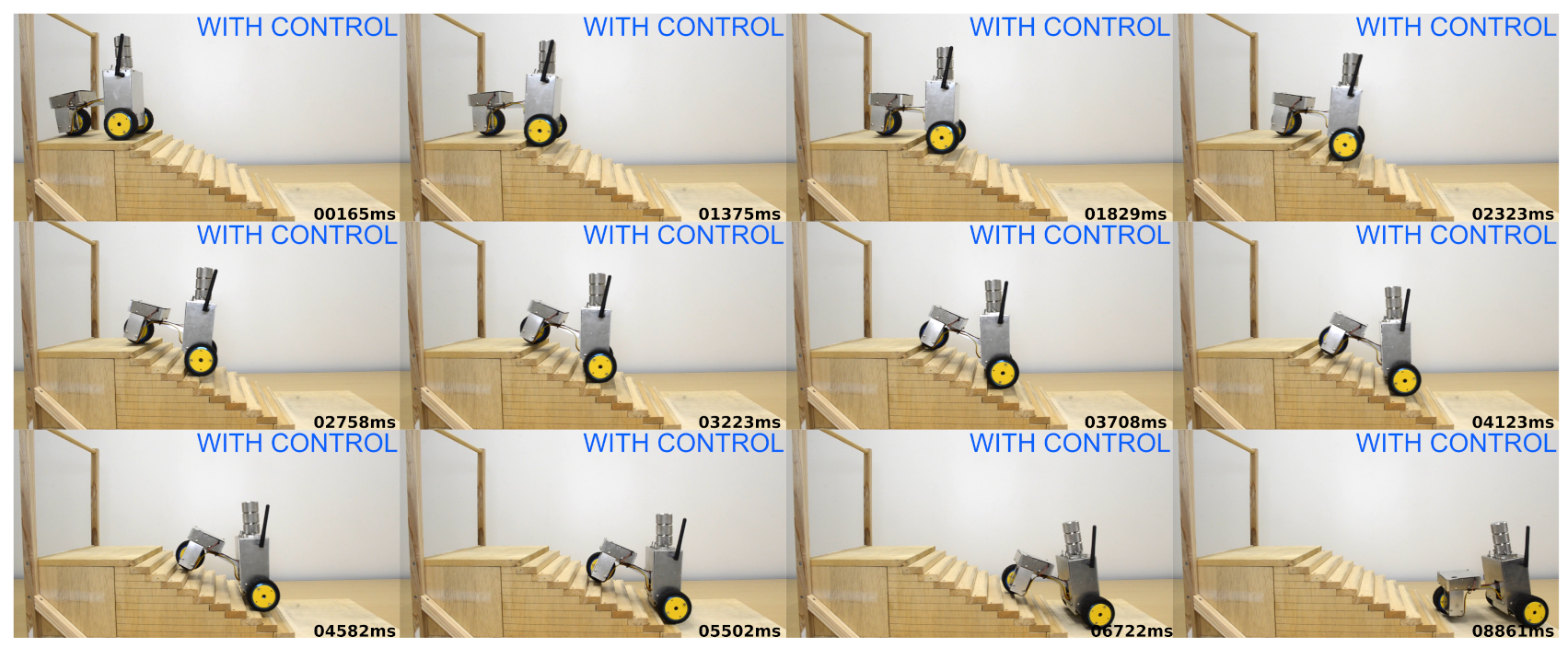 WITH CONTROL
00165ms

WITH CONTROL
01375ms

WITH CONTROL
01829ms

WITH CONTROL
02323ms

WITH CONTROL
02758ms

WITH CONTROL
03223ms

WITH CONTROL
03708ms

WITH CONTROL
04123ms

WITH CONTROL
04582ms

WITH CONTROL
05502ms

WITH CONTROL
06722ms

WITH CONTROL
08861ms