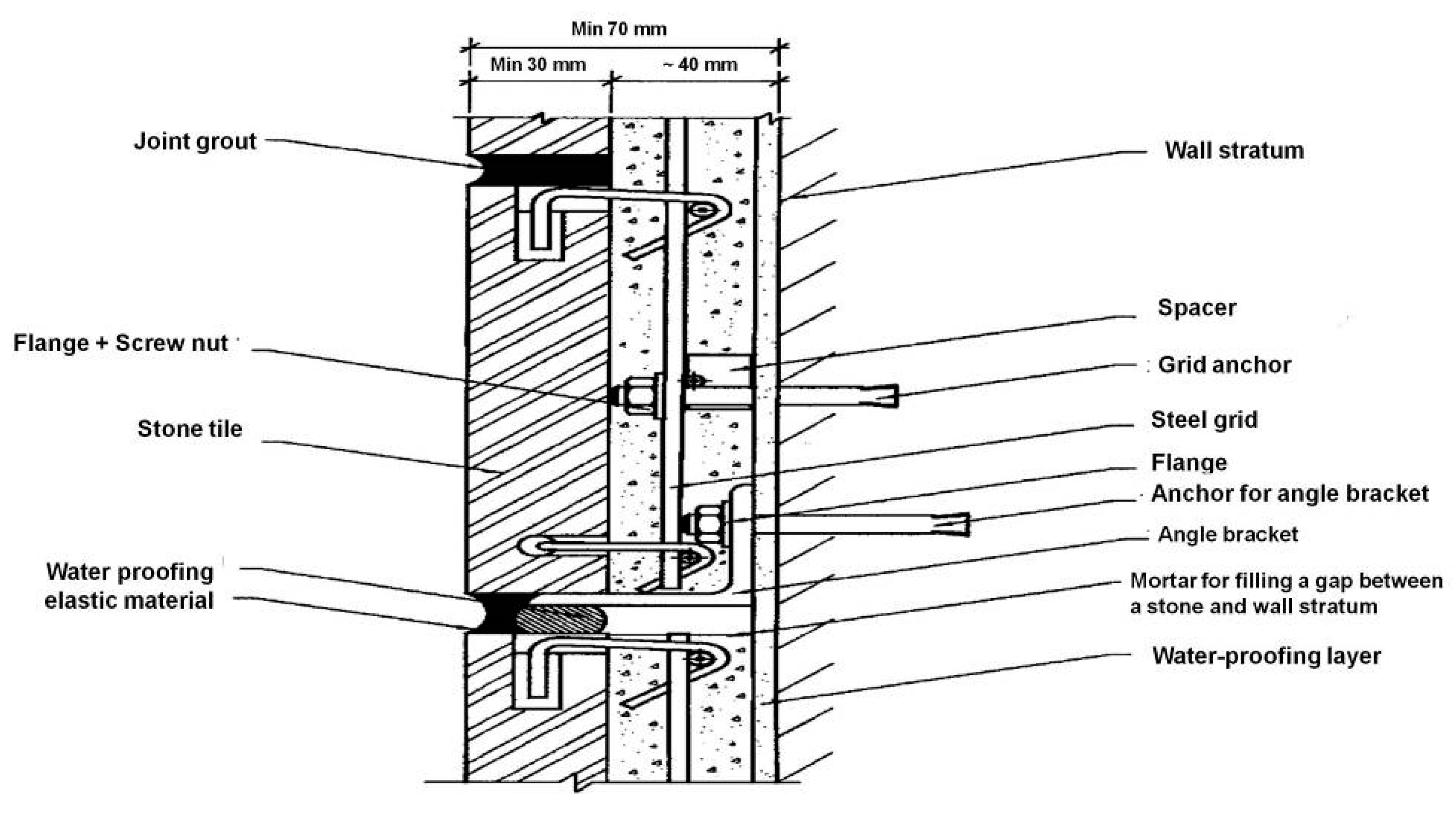 Min 70 mm
Min 30 mm
~ 40 mm

Joint grout
Flange + Screw nut
Stone tile
Water proofing elastic material

Wall stratum
Spacer
Grid anchor
Steel grid
Flange
Anchor for angle bracket
Angle bracket
Mortar for filling a gap between a stone and wall stratum
Water-proofing layer