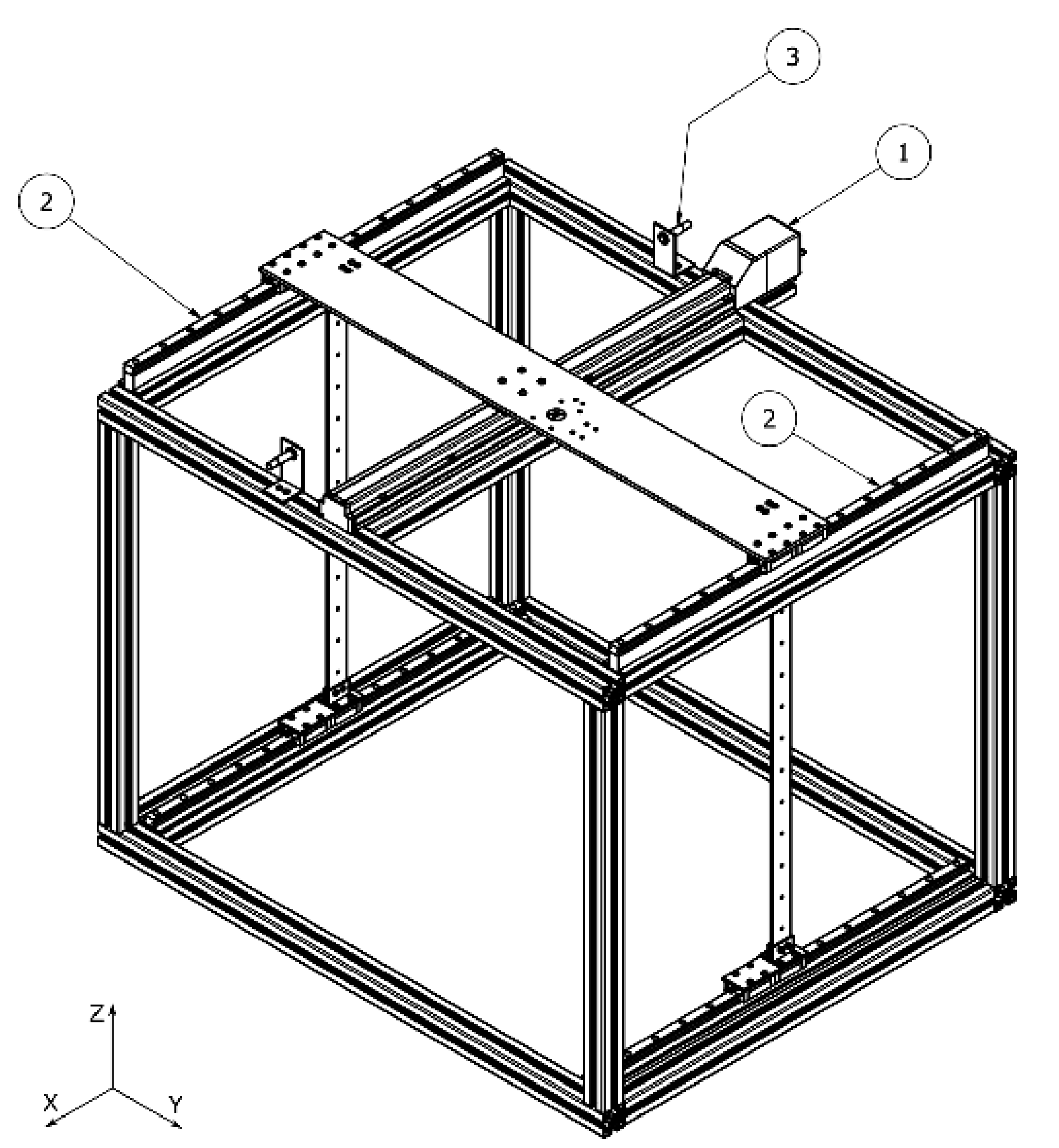 3

1

2

2

Z

X

Y