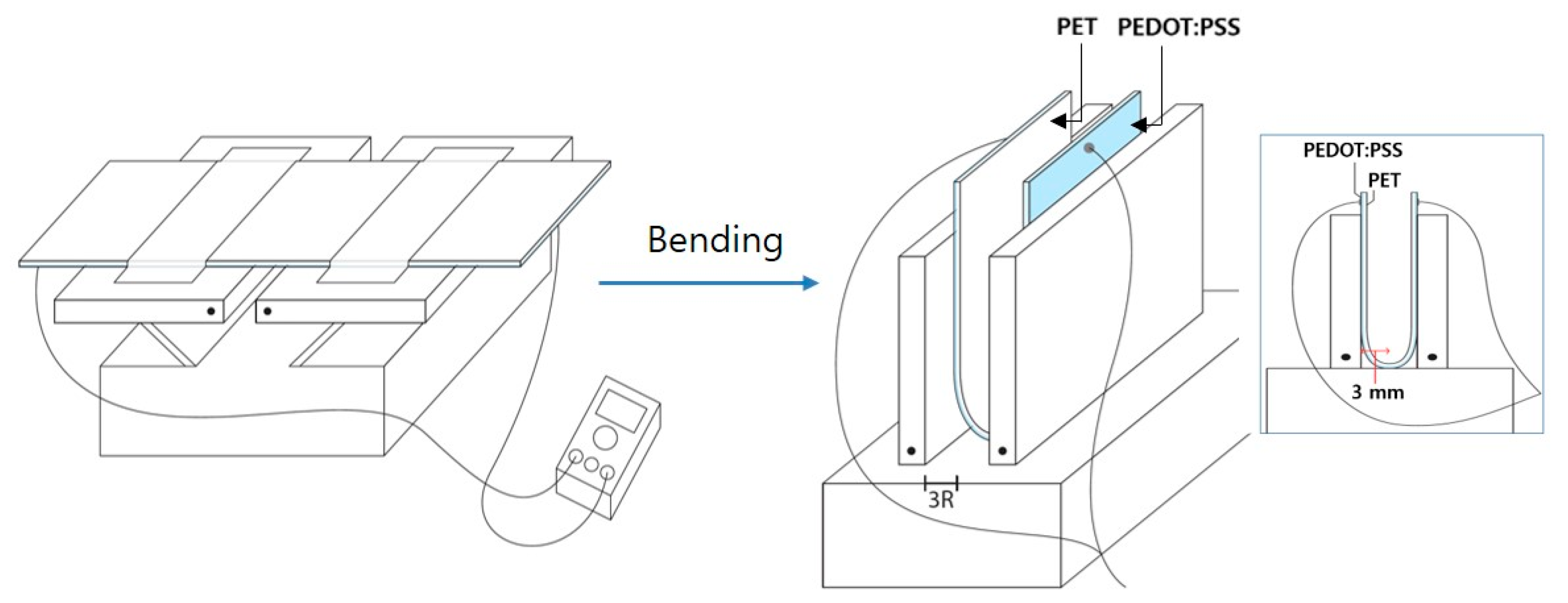 Bending

PET PEDOT:PSS

3R

PEDOT:PSS
PET
3 mm